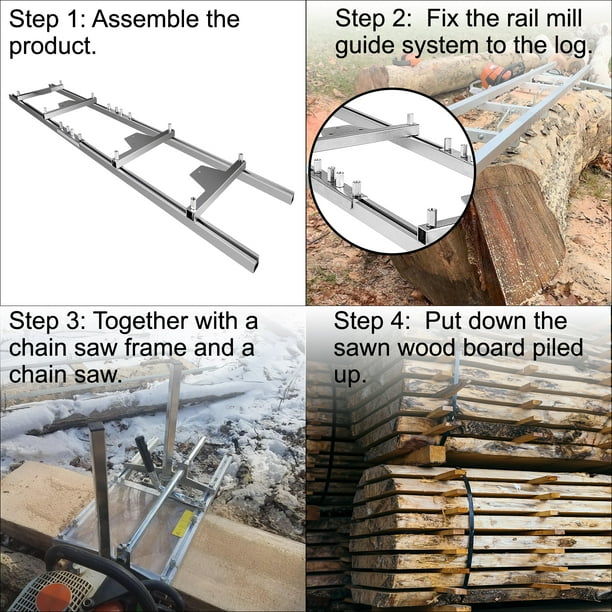 Step 1: Assemble the product.

Step 2: Fix the rail mill guide system to the log.

Step 3: Together with a chain saw frame and a chain saw.

Step 4: Put down the sawn wood board piled up.