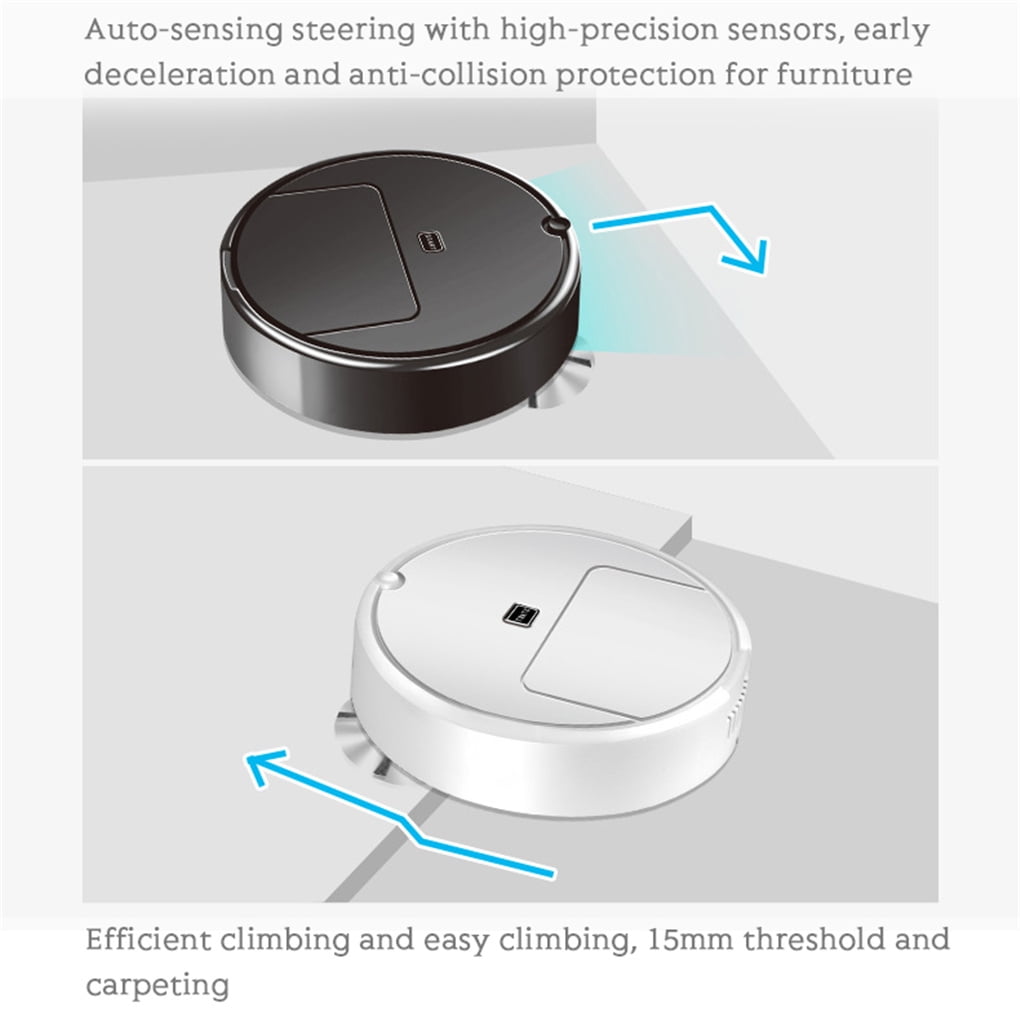 Auto-sensing steering with high-precision sensors, early deceleration and anti-collision protection for furniture

Efficient climbing and easy climbing, 15mm threshold and carpeting