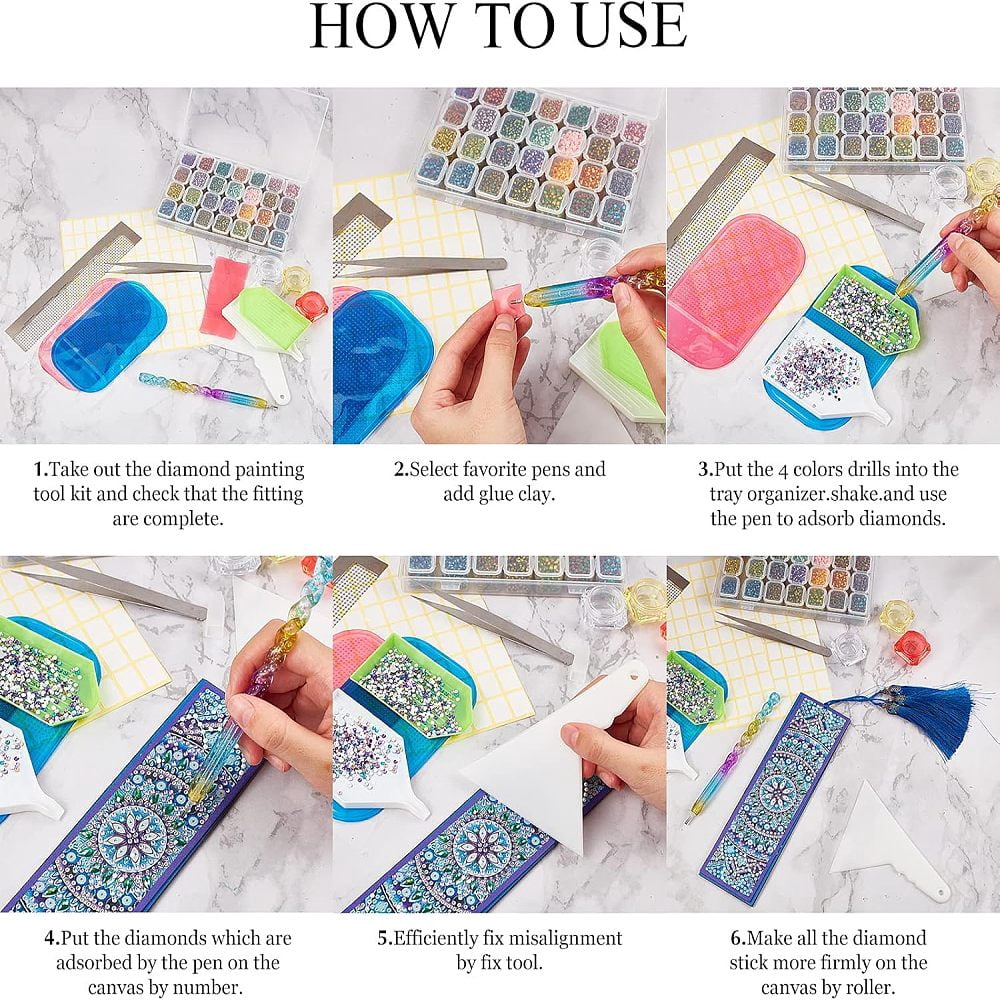 HOW TO USE

1.Take out the diamond painting tool kit and check that the fitting are complete.

2.Select favorite pens and add glue clay.

3.Put the 4 colors drills into the tray organizer.shake.and use the pen to adsorb diamonds.

4.Put the diamonds which are adsorbed by the pen on the canvas by number.

5.Efficiently fix misalignment by fix tool.

6.Make all the diamond stick more firmly on the canvas by roller.