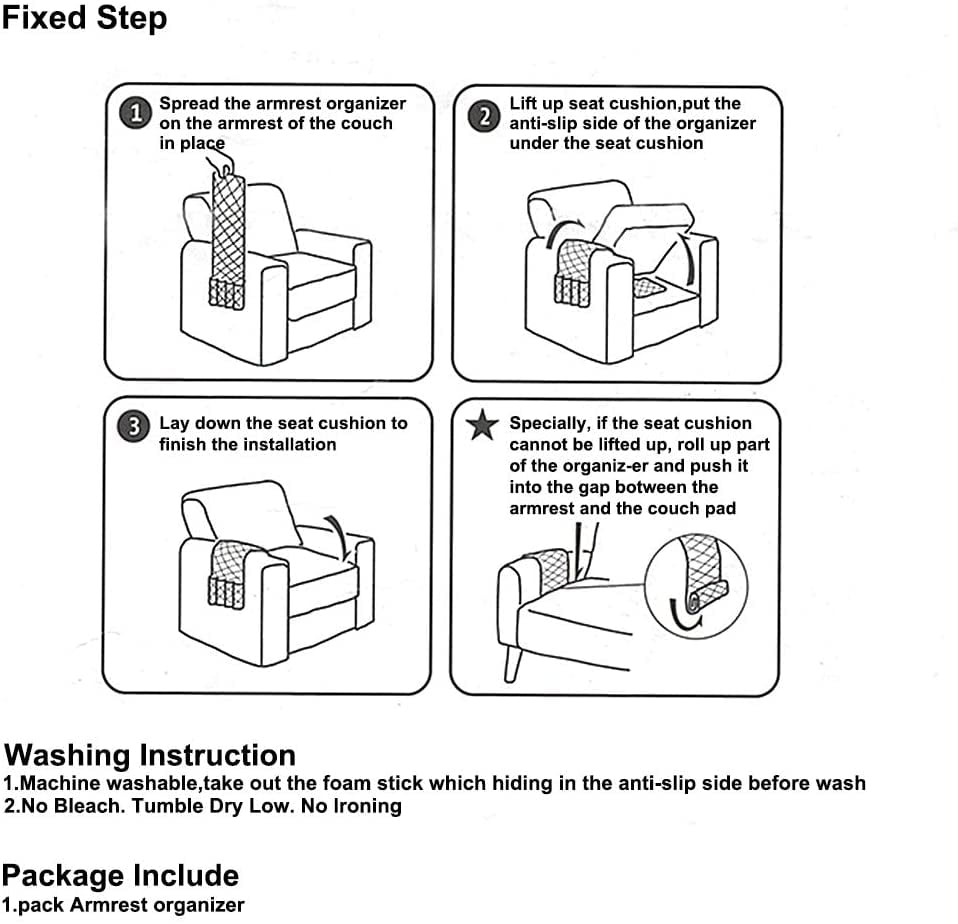 Fixed Step

1 Spread the armrest organizer on the armrest of the couch in place

2 Lift up seat cushion,put the anti-slip side of the organizer under the seat cushion

3 Lay down the seat cushion to finish the installation

Specially, if the seat cushion cannot be lifted up, roll up part of the organiz-er and push it into the gap botween the armrest and the couch pad

Washing Instruction
1.Machine washable,take out the foam stick which hiding in the anti-slip side before wash
2.No Bleach. Tumble Dry Low. No Ironing

Package Include
1.pack Armrest organizer