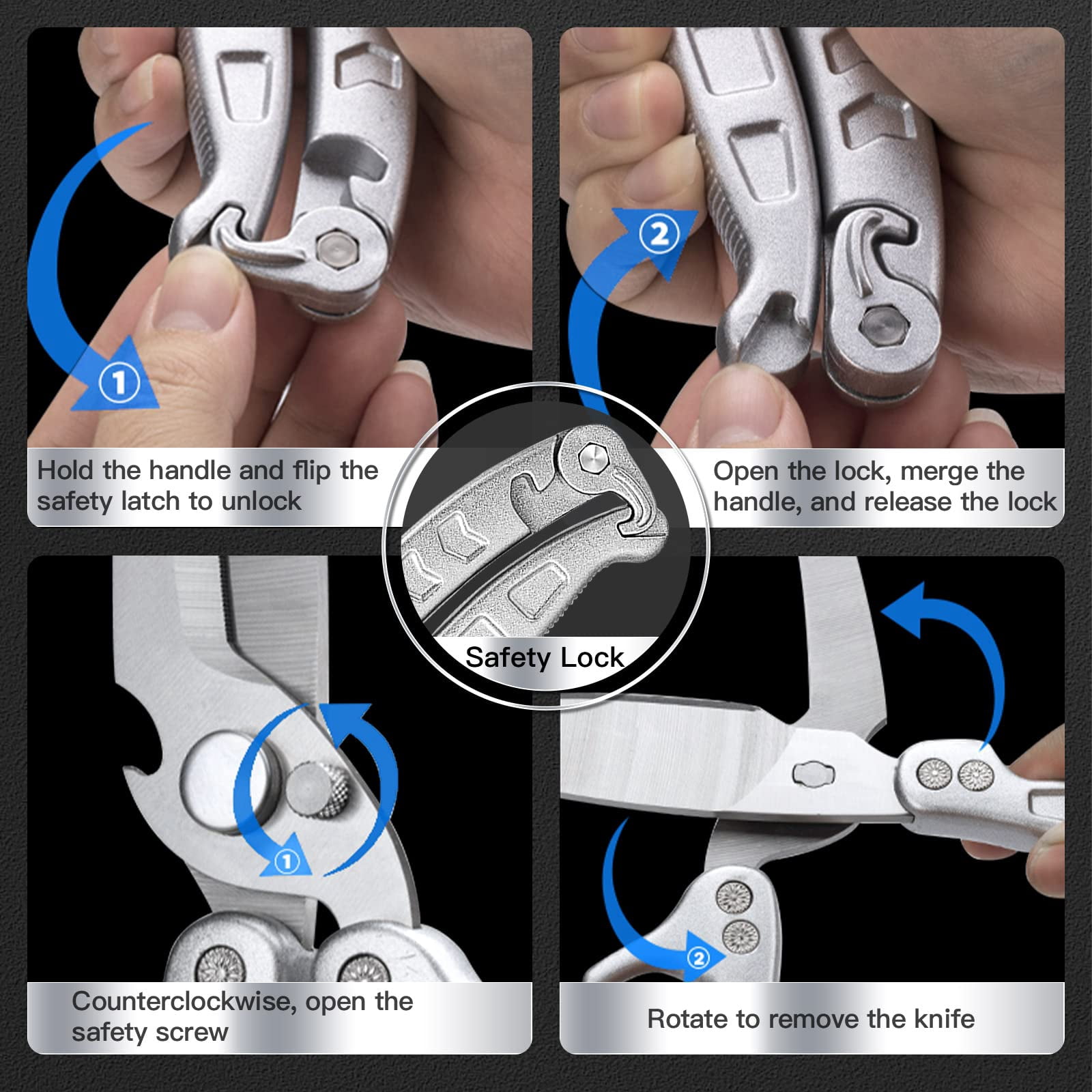 1

Hold the handle and flip the safety latch to unlock

2

Open the lock, merge the handle, and release the lock

Safety Lock

1

Counterclockwise, open the safety screw

2

Rotate to remove the knife