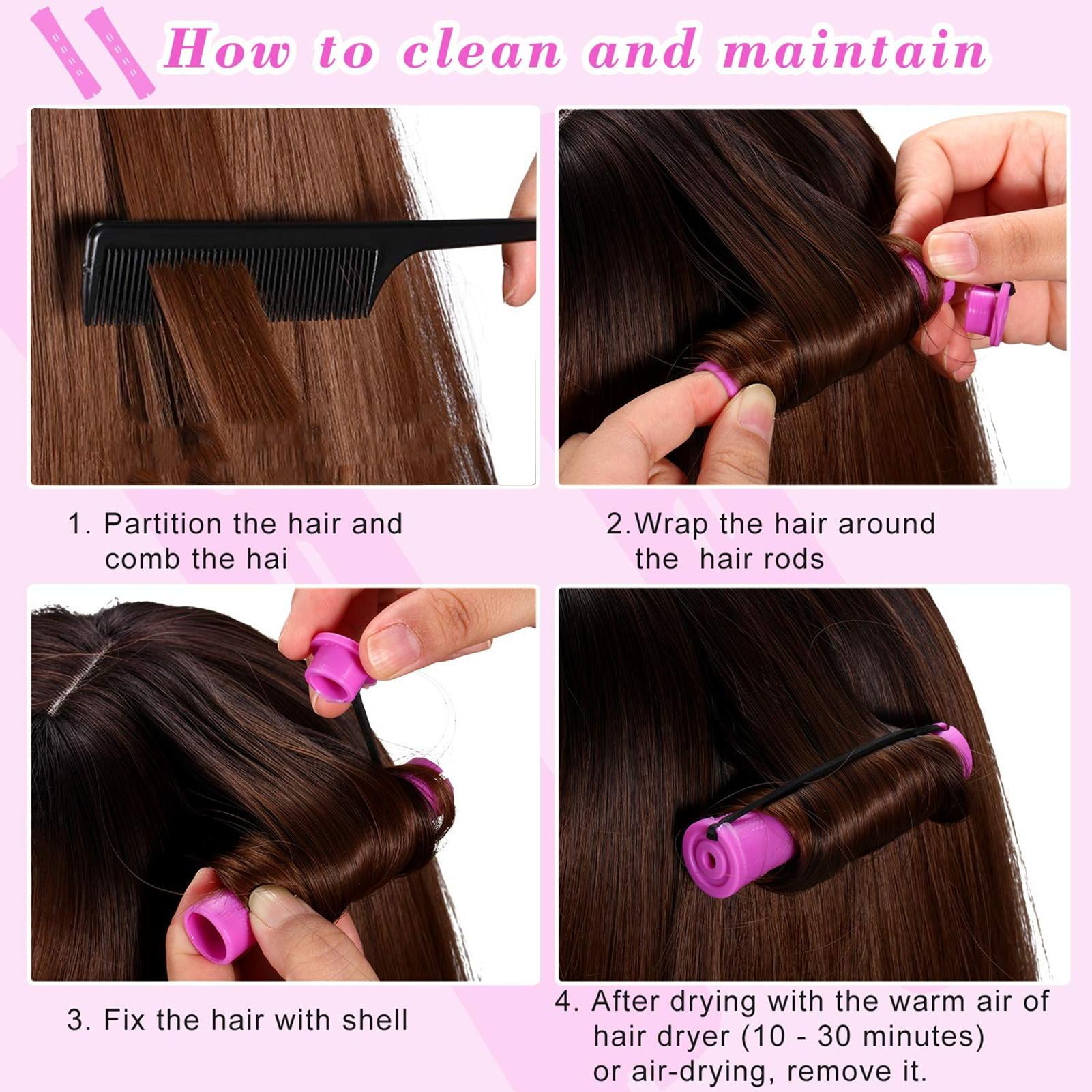 How to clean and maintain

1. Partition the hair and comb the hai

2.Wrap the hair around the hair rods

3. Fix the hair with shell

4. After drying with the warm air of hair dryer (10 - 30 minutes) or air-drying, remove it.