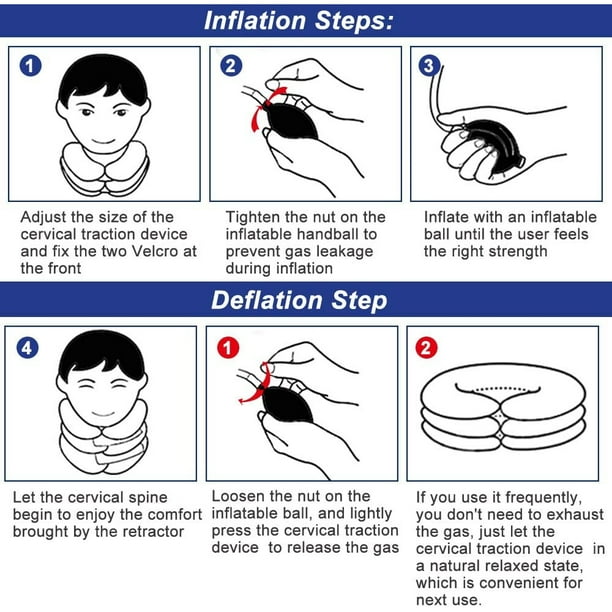 Inflation Steps:

1

Adjust the size of the cervical traction device and fix the two Velcro at the front

2

Tighten the nut on the inflatable handball to prevent gas leakage during inflation

3

Inflate with an inflatable ball until the user feels the right strength

Deflation Step

4

Let the cervical spine begin to enjoy the comfort brought by the retractor

1

Loosen the nut on the inflatable ball, and lightly press the cervical traction device to release the gas

2

If you use it frequently, you don't need to exhaust the gas, just let the cervical traction device in a natural relaxed state, which is convenient for next use.