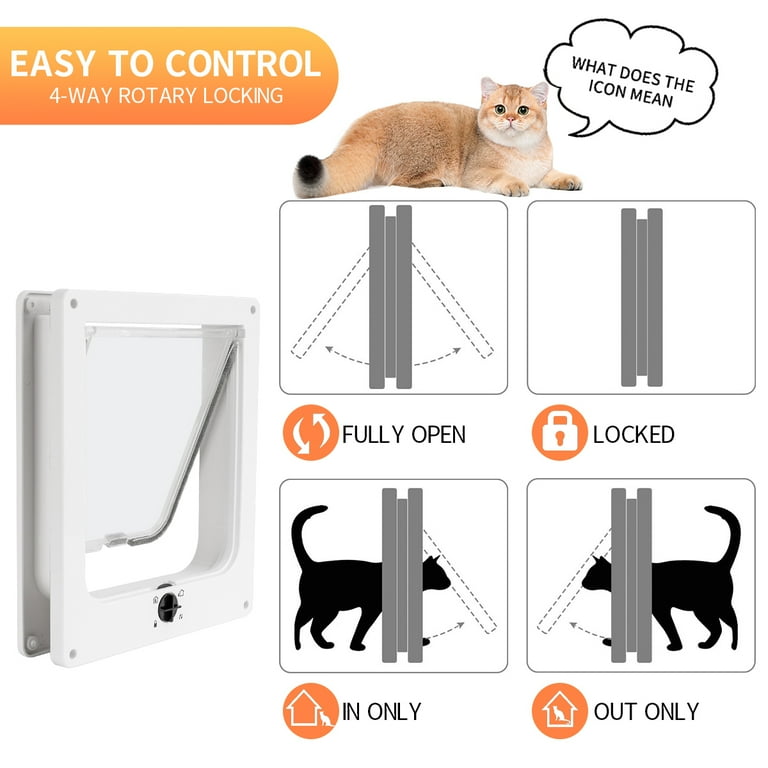 EASY TO CONTROL
4-WAY ROTARY LOCKING

WHAT DOES THE ICON MEAN

FULLY OPEN

LOCKED

IN ONLY

OUT ONLY