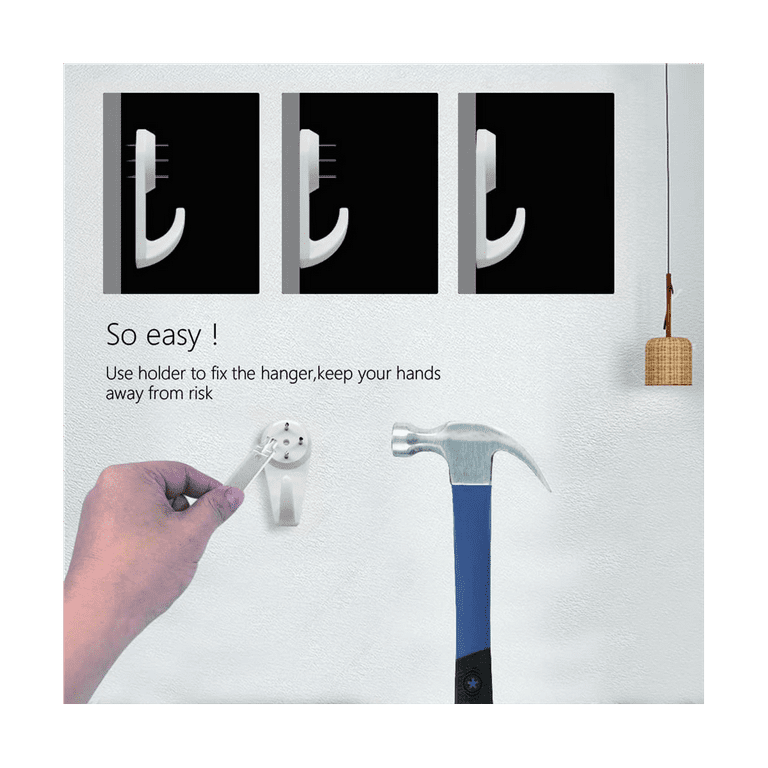 So easy !

Use holder to fix the hanger,keep your hands away from risk