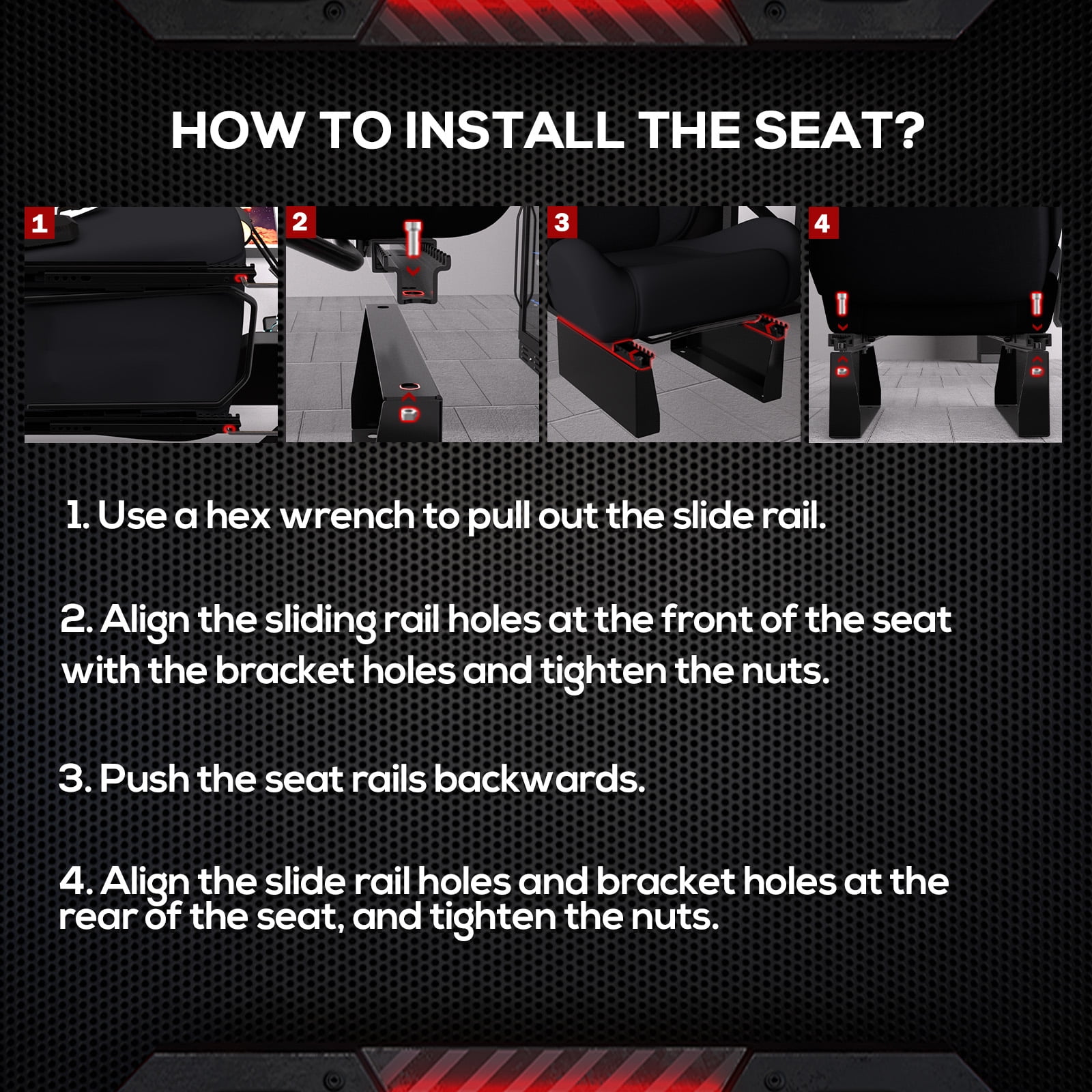 HOW TO INSTALL THE SEAT?

1

2

3

4

1. Use a hex wrench to pull out the slide rail.

2. Align the sliding rail holes at the front of the seat with the bracket holes and tighten the nuts.

3. Push the seat rails backwards.

4. Align the slide rail holes and bracket holes at the rear of the seat, and tighten the nuts.