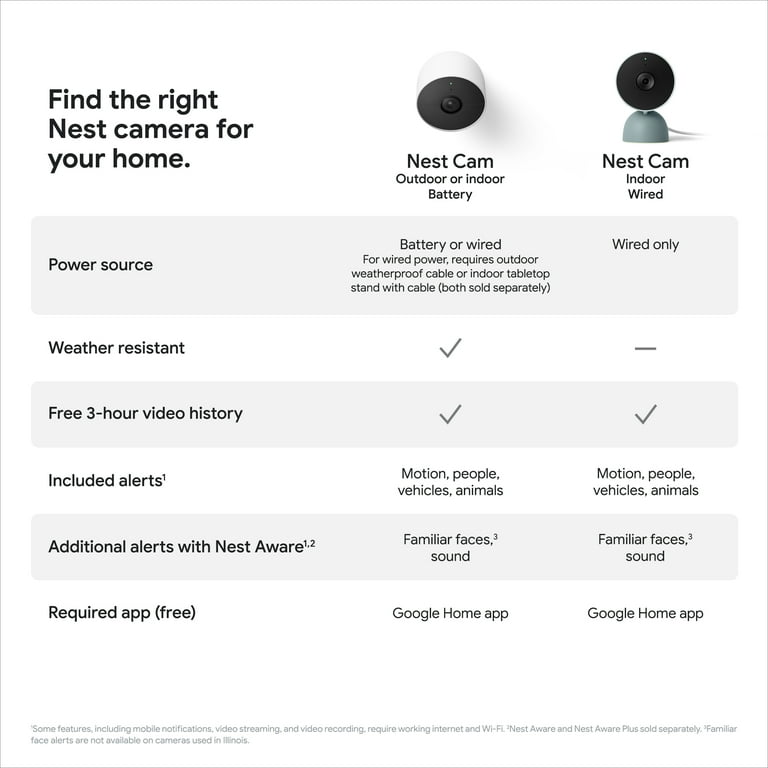 Find the right Nest camera for your home.

| | Nest Cam Outdoor or indoor Battery | Nest Cam Indoor Wired |
|---|---|---|
| Power source | Battery or wired For wired power, requires outdoor weatherproof cable or indoor tabletop stand with cable (both sold separately) | Wired only |
| Weather resistant | ✓ | — |
| Free 3-hour video history | ✓ | ✓ |
| Included alerts$^1$ | Motion, people, vehicles, animals | Motion, people, vehicles, animals |
| Additional alerts with Nest Aware$^{1,2}$ | Familiar faces,$^3$ sound | Familiar faces,$^3$ sound |
| Required app (free) | Google Home app | Google Home app |

$^1$Some features, including mobile notifications, video streaming, and video recording, require working internet and Wi-Fi. $^2$Nest Aware and Nest Aware Plus sold separately. $^3$Familiar face alerts are not available on cameras used in Illinois.