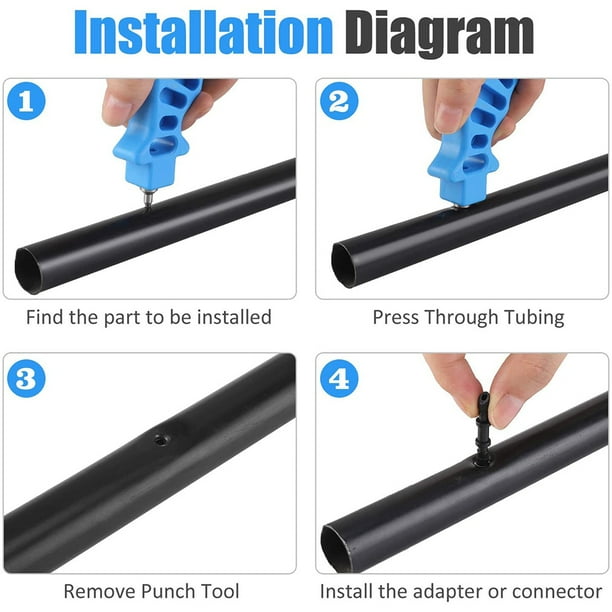 Installation Diagram

1

Find the part to be installed

2

Press Through Tubing

3

Remove Punch Tool

4

Install the adapter or connector