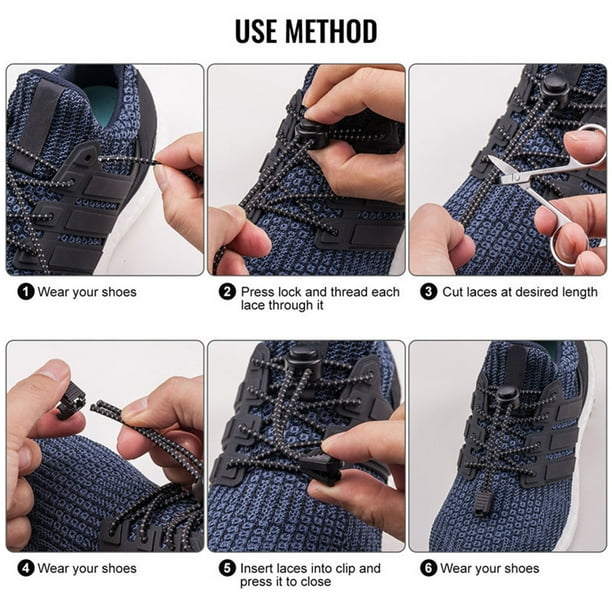 USE METHOD

1 Wear your shoes

2 Press lock and thread each lace through it

3 Cut laces at desired length

4 Wear your shoes

5 Insert laces into clip and press it to close

6 Wear your shoes