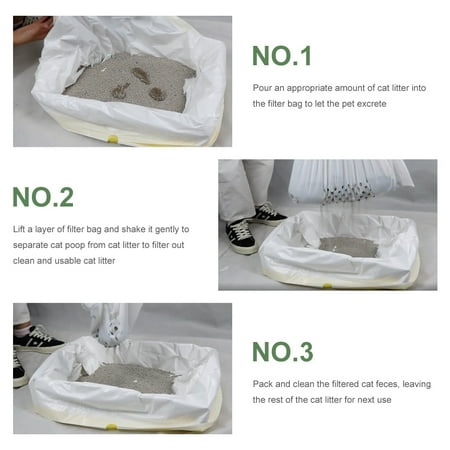 NO.1

Pour an appropriate amount of cat litter into the filter bag to let the pet excrete

NO.2

Lift a layer of filter bag and shake it gently to separate cat poop from cat litter to filter out clean and usable cat litter

NO.3

Pack and clean the filtered cat feces, leaving the rest of the cat litter for next use