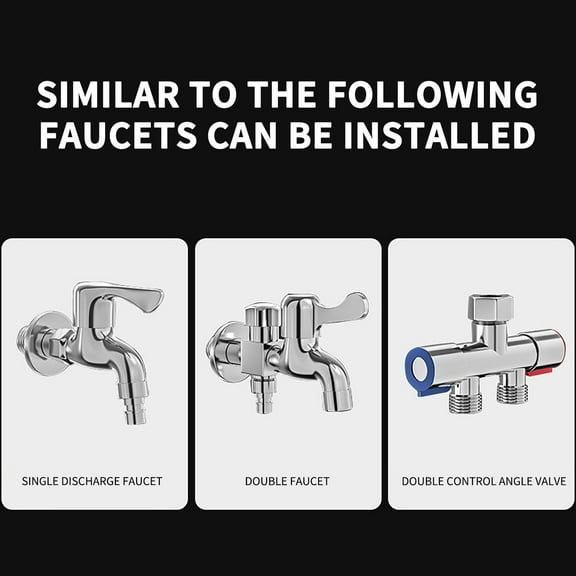 SIMILAR TO THE FOLLOWING FAUCETS CAN BE INSTALLED

SINGLE DISCHARGE FAUCET

DOUBLE FAUCET

DOUBLE CONTROL ANGLE VALVE