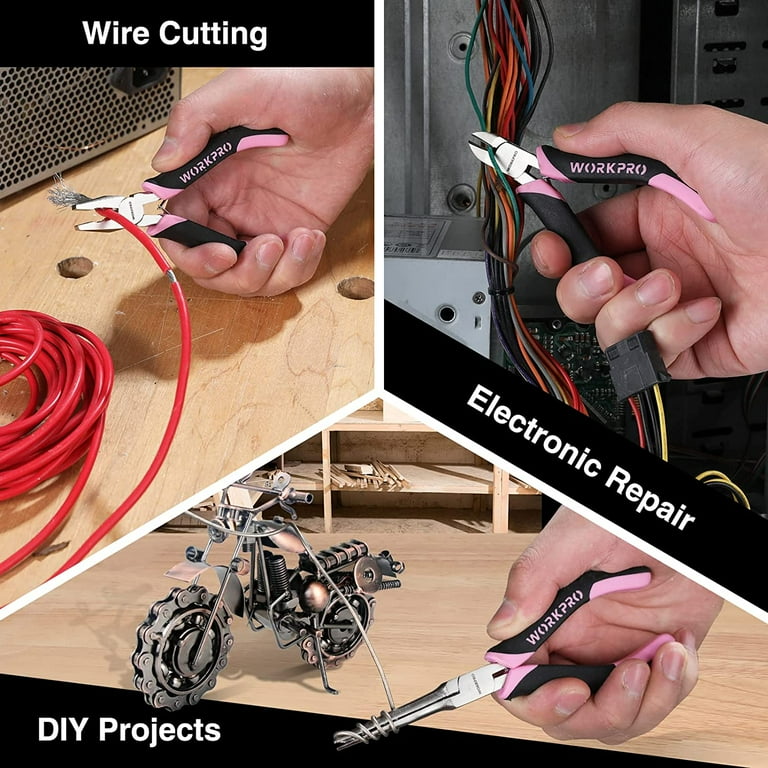 Wire Cutting

WORKPRO

WORKPRO

Electronic Repair

WORKPRO

DIY Projects