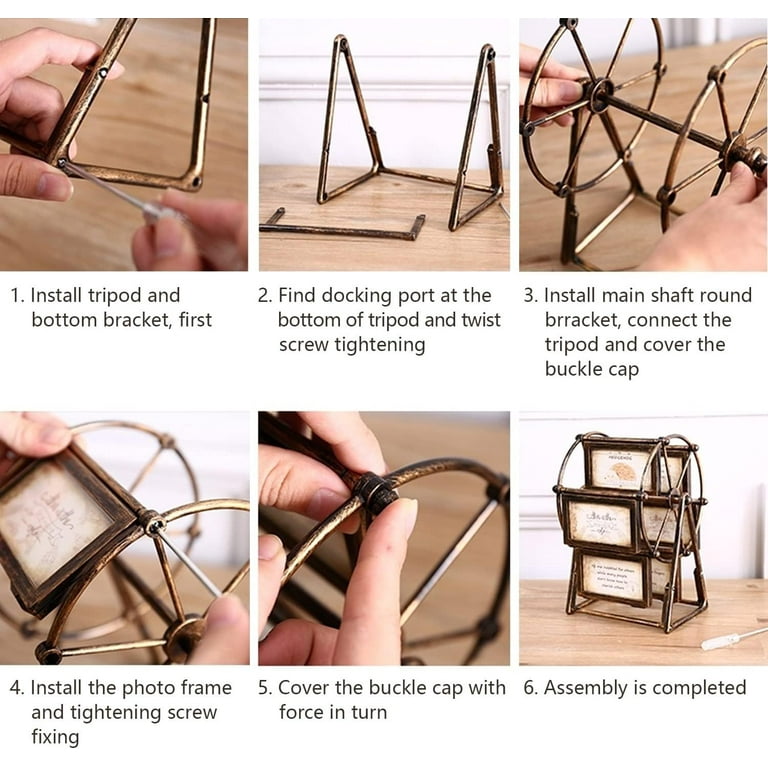 1. Install tripod and bottom bracket, first

2. Find docking port at the bottom of tripod and twist screw tightening

3. Install main shaft round brracket, connect the tripod and cover the buckle cap

4. Install the photo frame and tightening screw fixing

5. Cover the buckle cap with force in turn

6. Assembly is completed