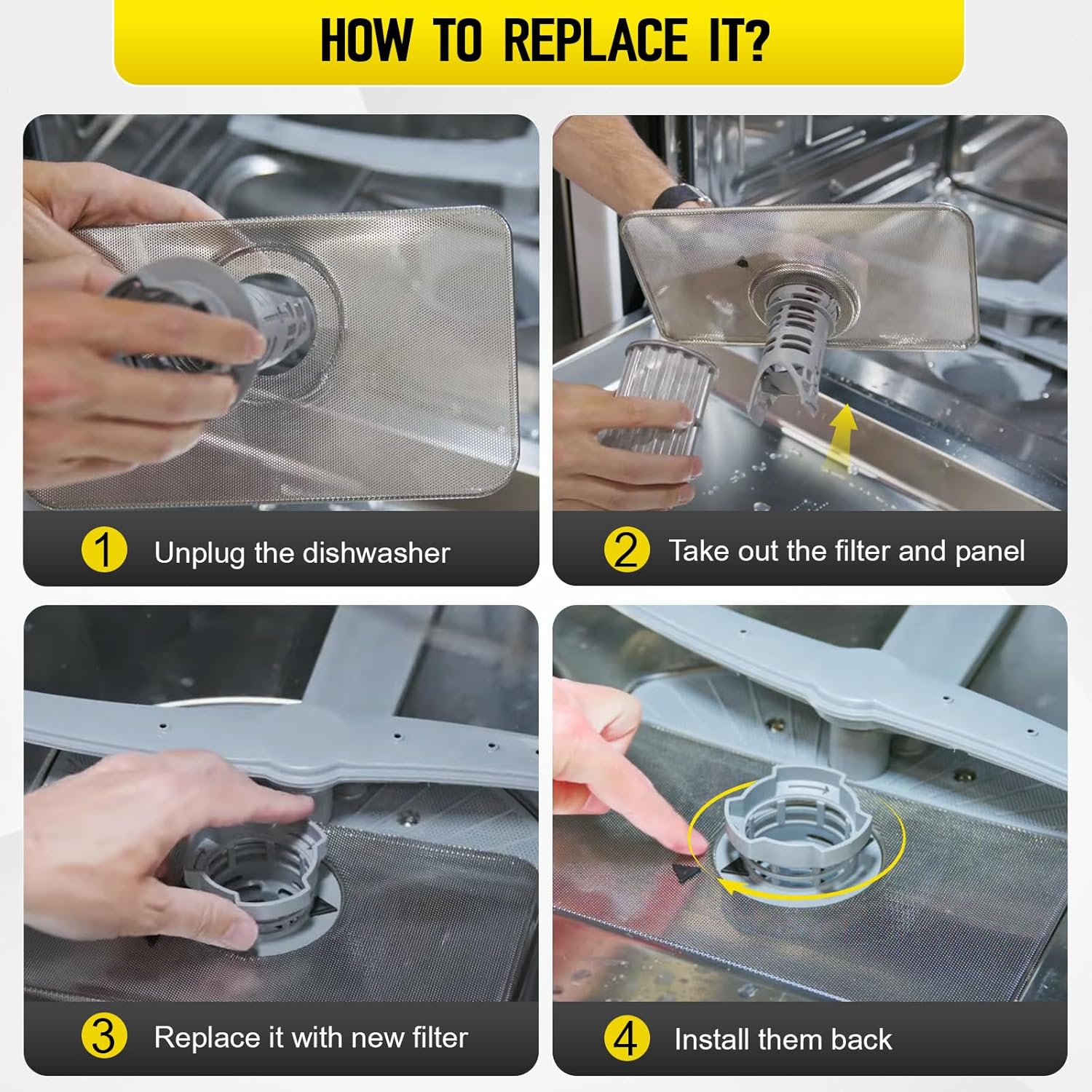 HOW TO REPLACE IT?

1 Unplug the dishwasher

2 Take out the filter and panel

3 Replace it with new filter

4 Install them back