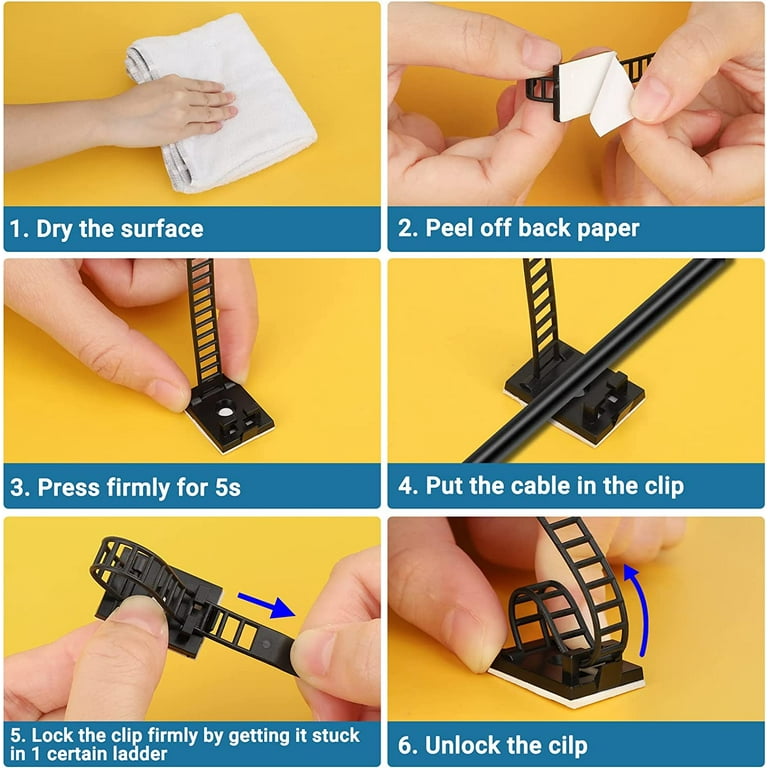 1. Dry the surface

2. Peel off back paper

3. Press firmly for 5s

4. Put the cable in the clip

5. Lock the clip firmly by getting it stuck in 1 certain ladder

6. Unlock the cilp