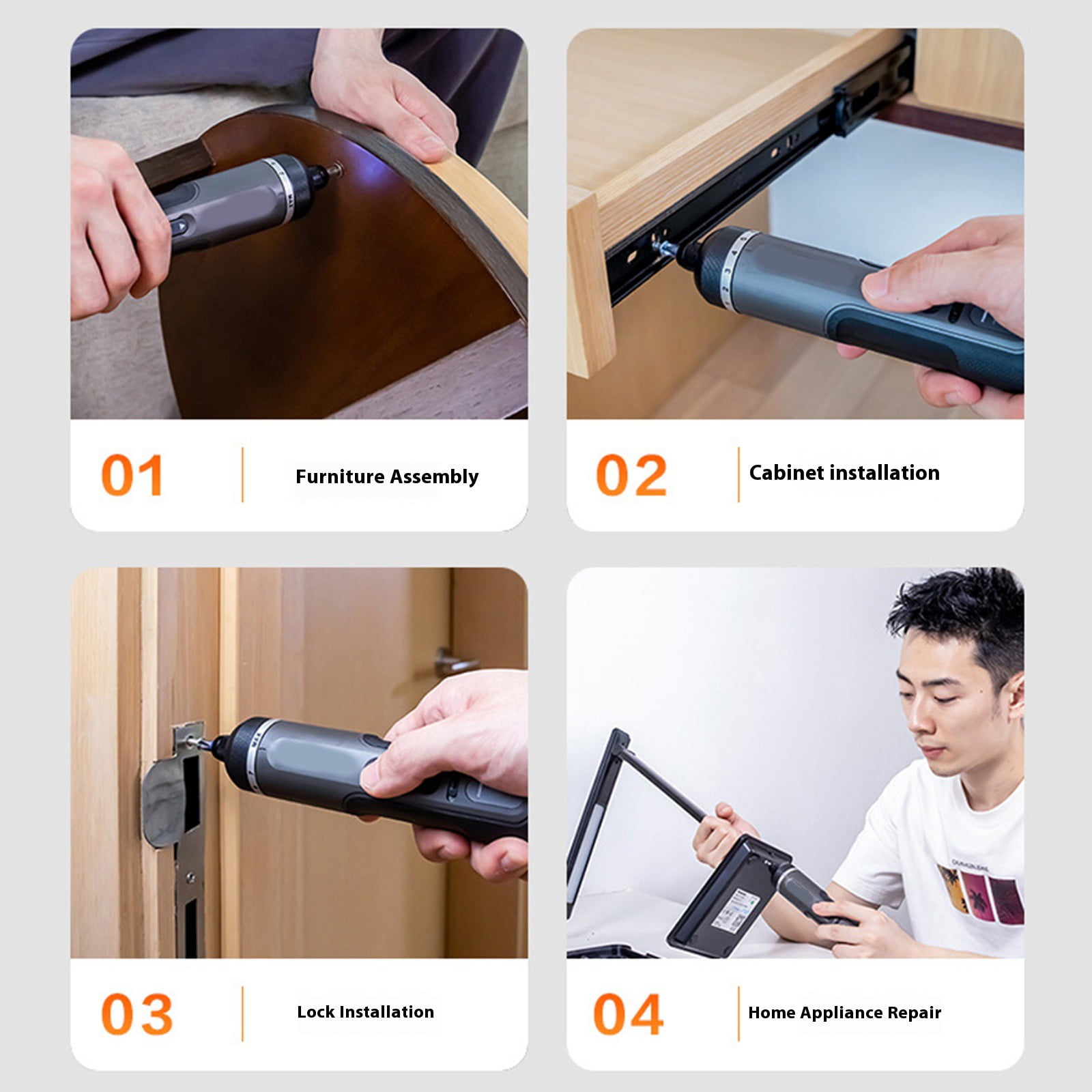 01 Furniture Assembly

02 Cabinet installation

03 Lock Installation

04 Home Appliance Repair