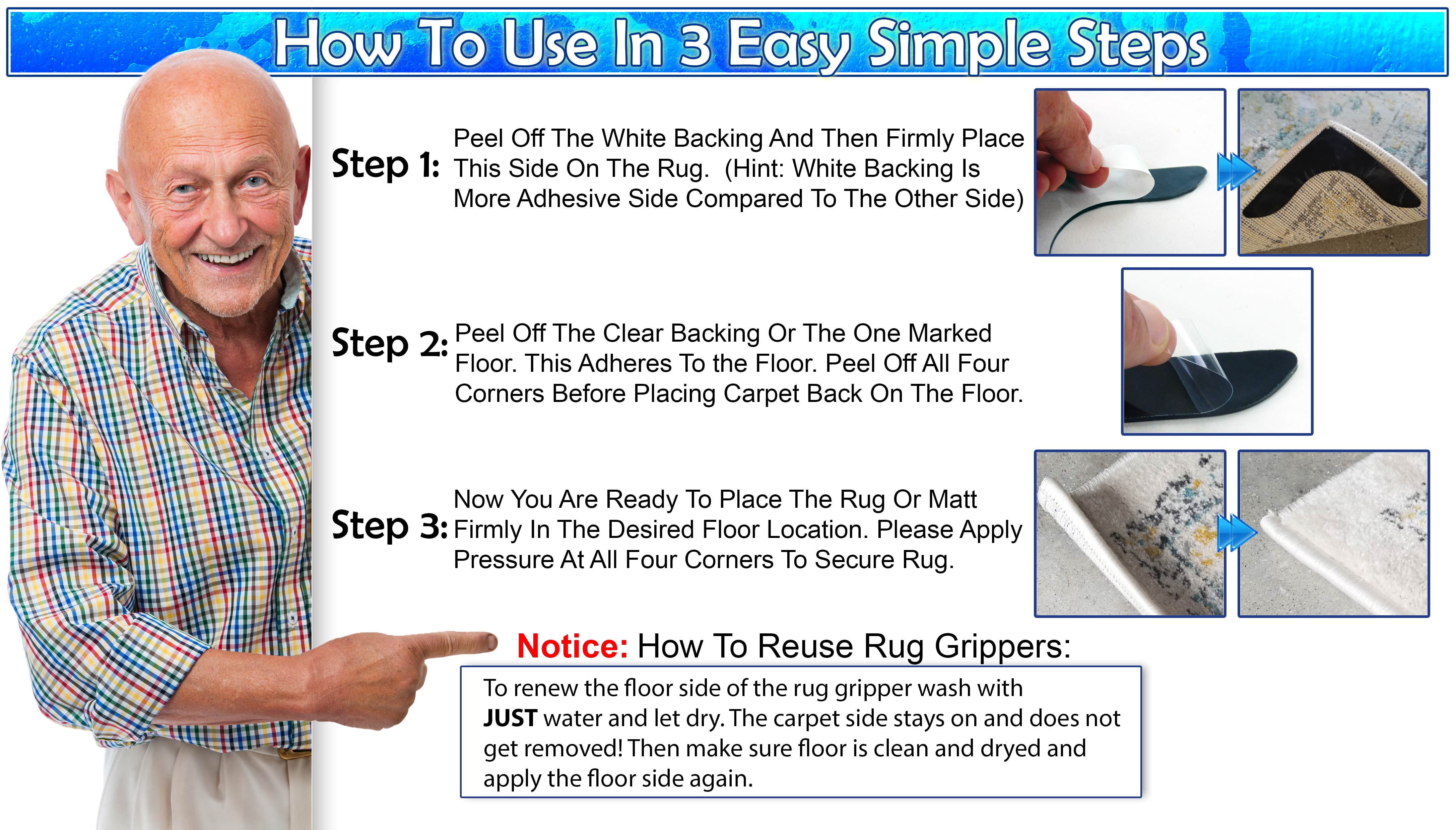 How To Use In 3 Easy Simple Steps

Step 1: Peel Off The White Backing And Then Firmly Place This Side On The Rug. (Hint: White Backing Is More Adhesive Side Compared To The Other Side)

Step 2: Peel Off The Clear Backing Or The One Marked Floor. This Adheres To the Floor. Peel Off All Four Corners Before Placing Carpet Back On The Floor.

Step 3: Now You Are Ready To Place The Rug Or Matt Firmly In The Desired Floor Location. Please Apply Pressure At All Four Corners To Secure Rug.

Notice: How To Reuse Rug Grippers:

To renew the floor side of the rug gripper wash with JUST water and let dry. The carpet side stays on and does not get removed! Then make sure floor is clean and dryed and apply the floor side again.