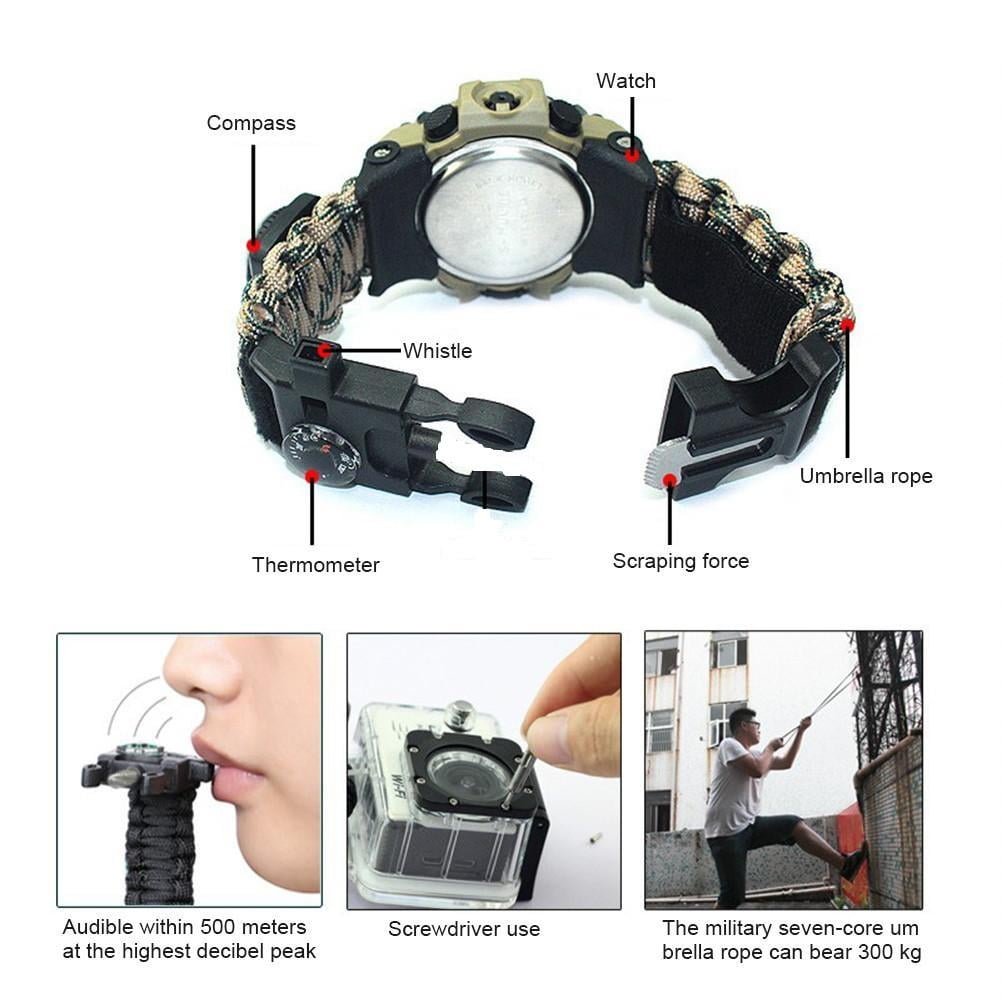 Compass

Watch

Whistle

Umbrella rope

Thermometer

Scraping force

Wi-Fi

Audible within 500 meters at the highest decibel peak

Screwdriver use

The military seven-core um brella rope can bear 300 kg