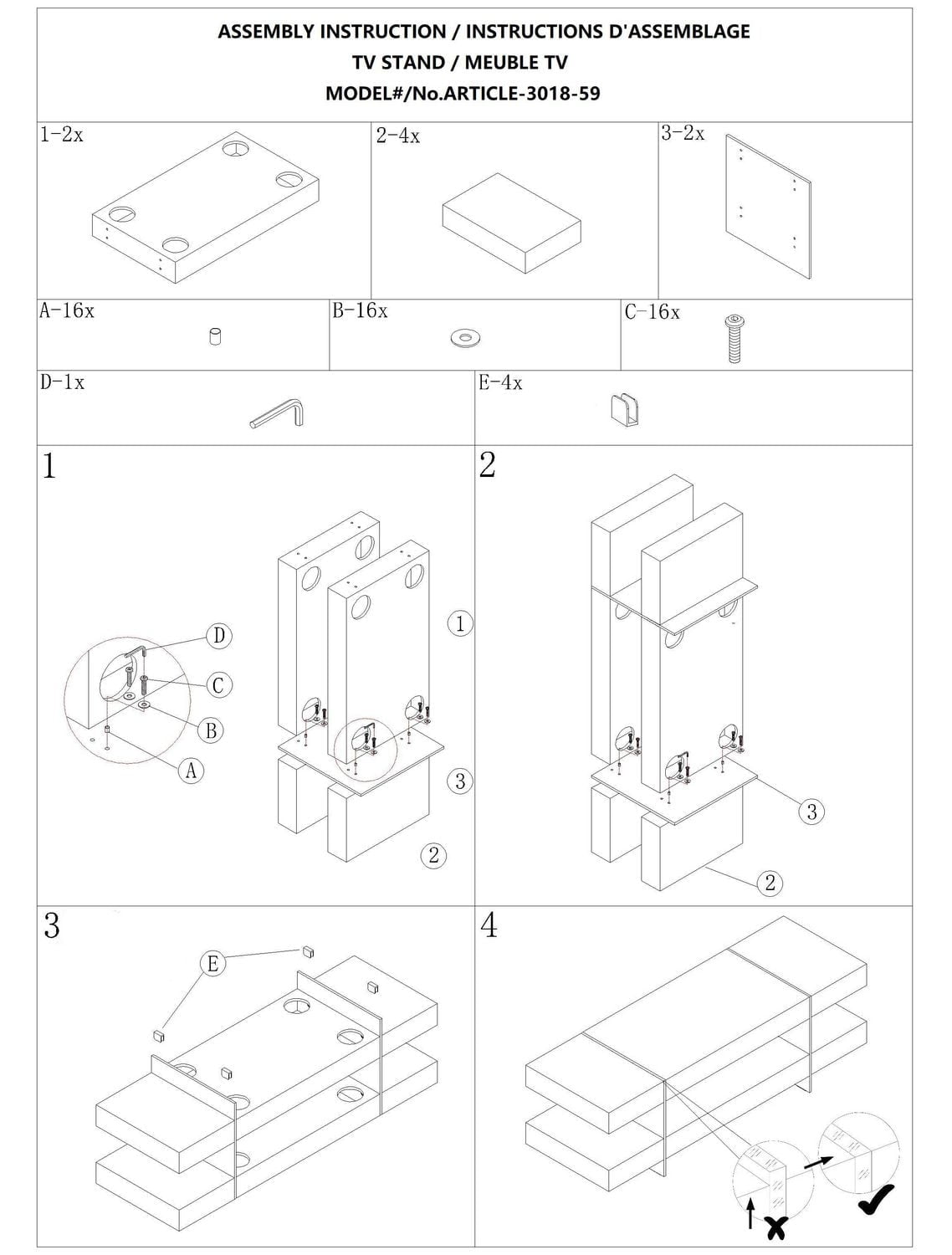 ASSEMBLY INSTRUCTION / INSTRUCTIONS D'ASSEMBLAGE
TV STAND / MEUBLE TV
MODEL#/No.ARTICLE-3018-59

1-2x

2-4x

3-2x

A-16x

B-16x

C-16x

D-1x

E-4x

1

D

C

B

A

1

3

2

2

3

2

3

E

4