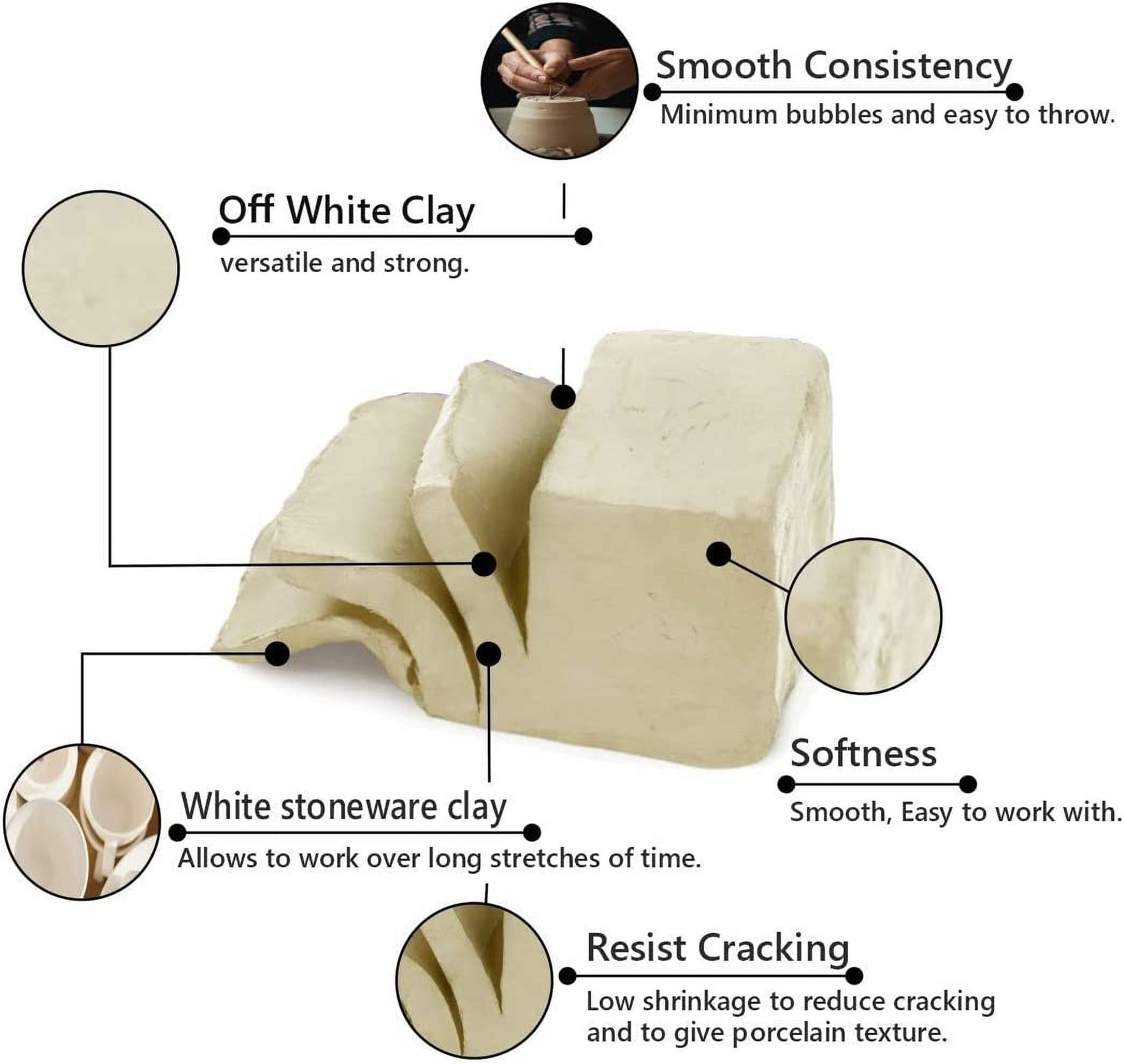 Smooth Consistency
Minimum bubbles and easy to throw.

Off White Clay
versatile and strong.

Softness
Smooth, Easy to work with.

White stoneware clay
Allows to work over long stretches of time.

Resist Cracking
Low shrinkage to reduce cracking and to give porcelain texture.