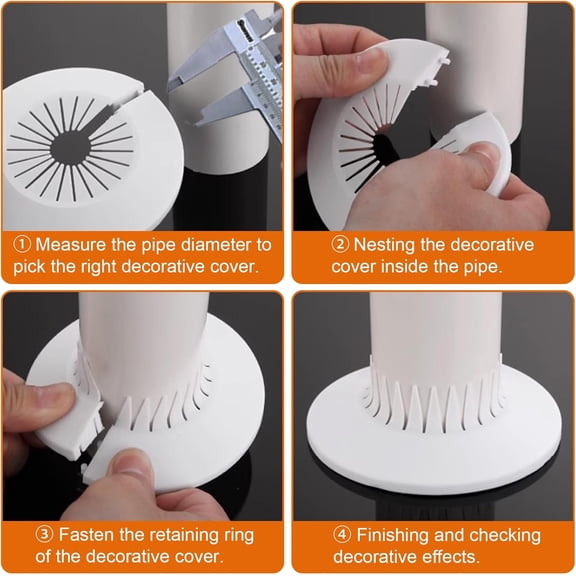 ① Measure the pipe diameter to pick the right decorative cover.

② Nesting the decorative cover inside the pipe.

③ Fasten the retaining ring of the decorative cover.

④ Finishing and checking decorative effects.