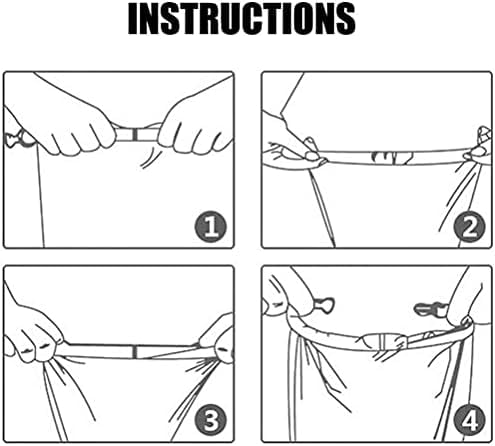 INSTRUCTIONS

1

2

3

4