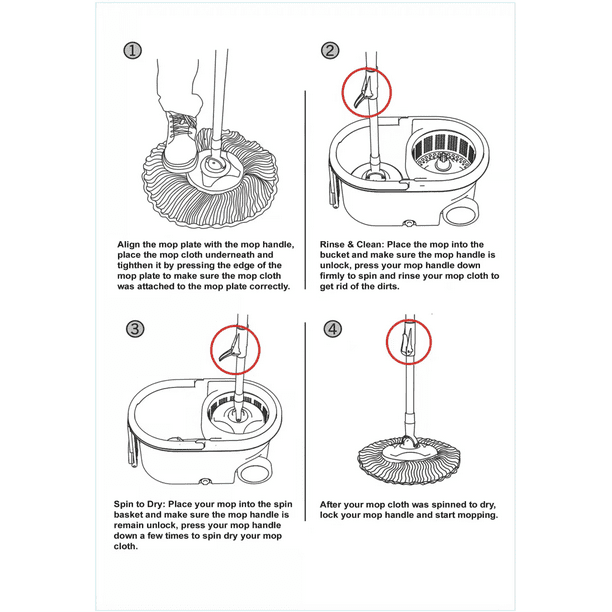 ①

Align the mop plate with the mop handle, place the mop cloth underneath and tighthen it by pressing the edge of the mop plate to make sure the mop cloth was attached to the mop plate correctly.

②

Rinse & Clean: Place the mop into the bucket and make sure the mop handle is unlock, press your mop handle down firmly to spin and rinse your mop cloth to get rid of the dirts.

③

Spin to Dry: Place your mop into the spin basket and make sure the mop handle is remain unlock, press your mop handle down a few times to spin dry your mop cloth.

④

After your mop cloth was spinned to dry, lock your mop handle and start mopping.