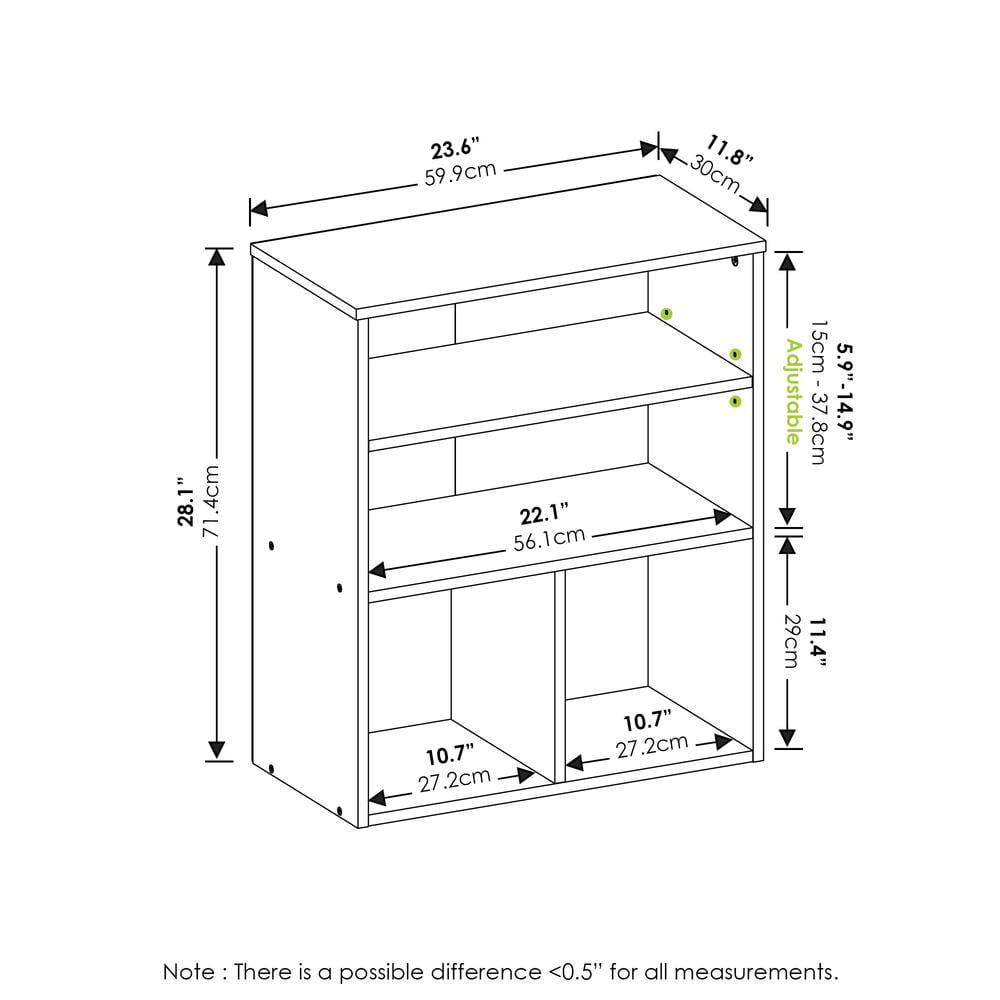 23.6"
59.9cm

11.8"
30cm

28.1"
71.4cm

5.9" - 14.9"
15cm - 37.8cm
Adjustable

22.1"
56.1cm

11.4"
29cm

10.7"
27.2cm

10.7"
27.2cm

Note : There is a possible difference <0.5" for all measurements.