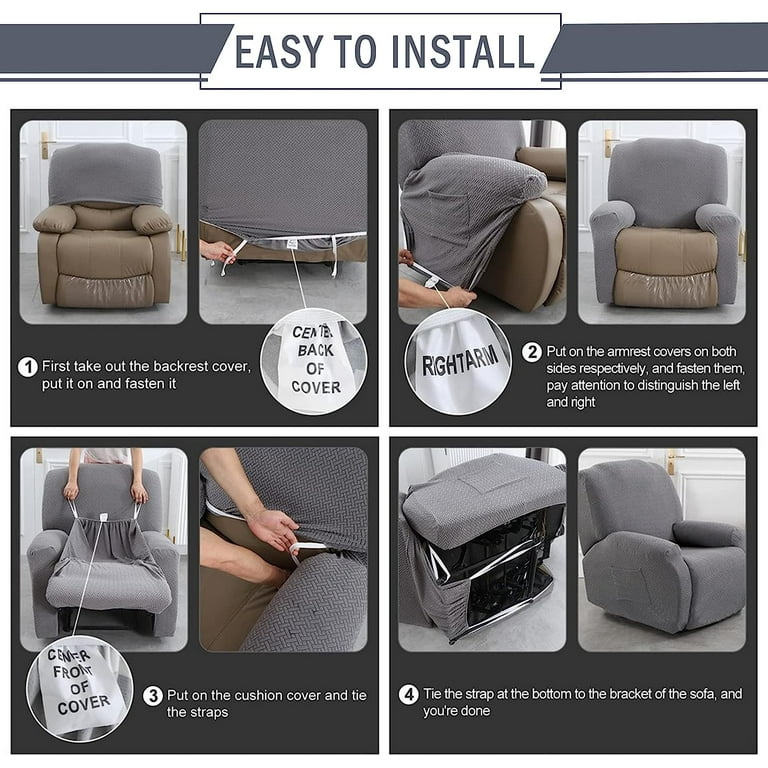 EASY TO INSTALL

CENTER BACK OF COVER

1 First take out the backrest cover, put it on and fasten it

RIGHTARM

2 Put on the armrest covers on both sides respectively, and fasten them, pay attention to distinguish the left and right

CENTER FRONT OF COVER

3 Put on the cushion cover and tie the straps

4 Tie the strap at the bottom to the bracket of the sofa, and you're done