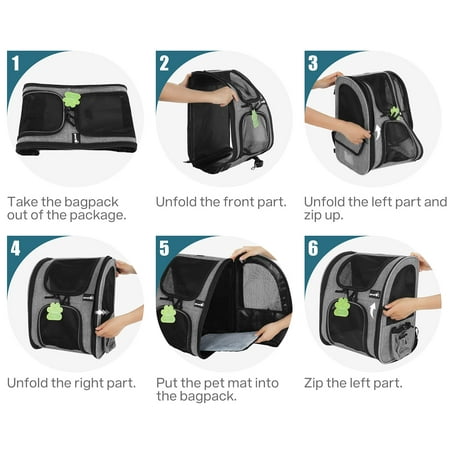 1

Take the bagpack out of the package.

2

Unfold the front part.

3

Unfold the left part and zip up.

4

Unfold the right part.

5

Put the pet mat into the bagpack.

6

Zip the left part.