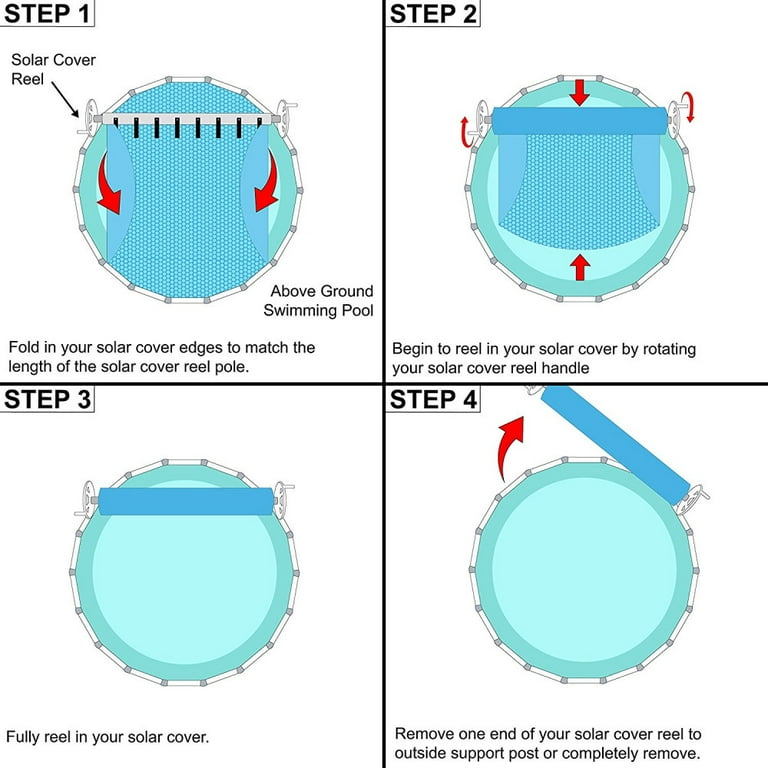 STEP 1

Solar Cover Reel

Above Ground Swimming Pool

Fold in your solar cover edges to match the length of the solar cover reel pole.

STEP 2

Begin to reel in your solar cover by rotating your solar cover reel handle

STEP 3

Fully reel in your solar cover.

STEP 4

Remove one end of your solar cover reel to outside support post or completely remove.