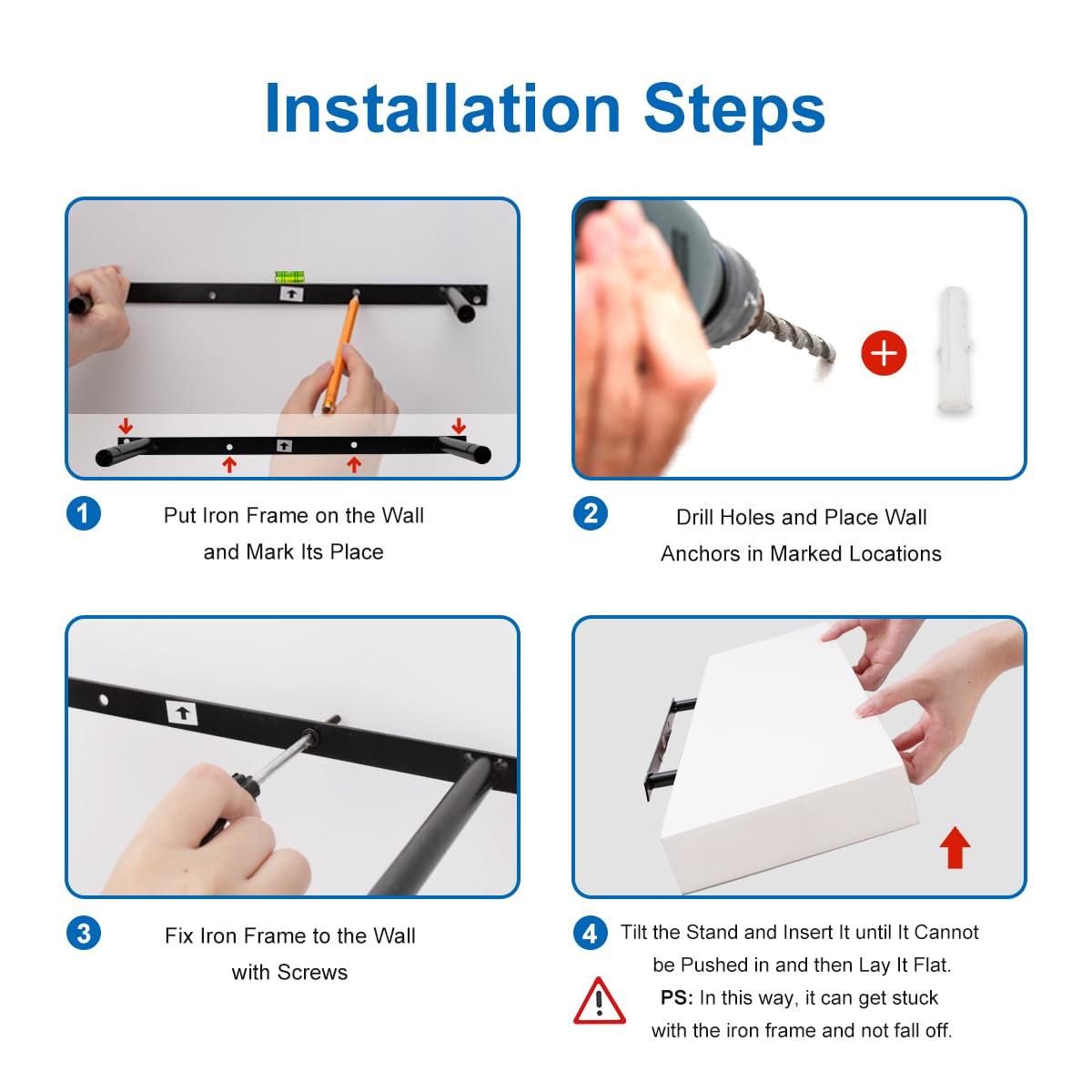 Installation Steps

1 Put Iron Frame on the Wall and Mark Its Place

2 Drill Holes and Place Wall Anchors in Marked Locations

3 Fix Iron Frame to the Wall with Screws

4 Tilt the Stand and Insert It until It Cannot be Pushed in and then Lay It Flat.

PS: In this way, it can get stuck with the iron frame and not fall off.