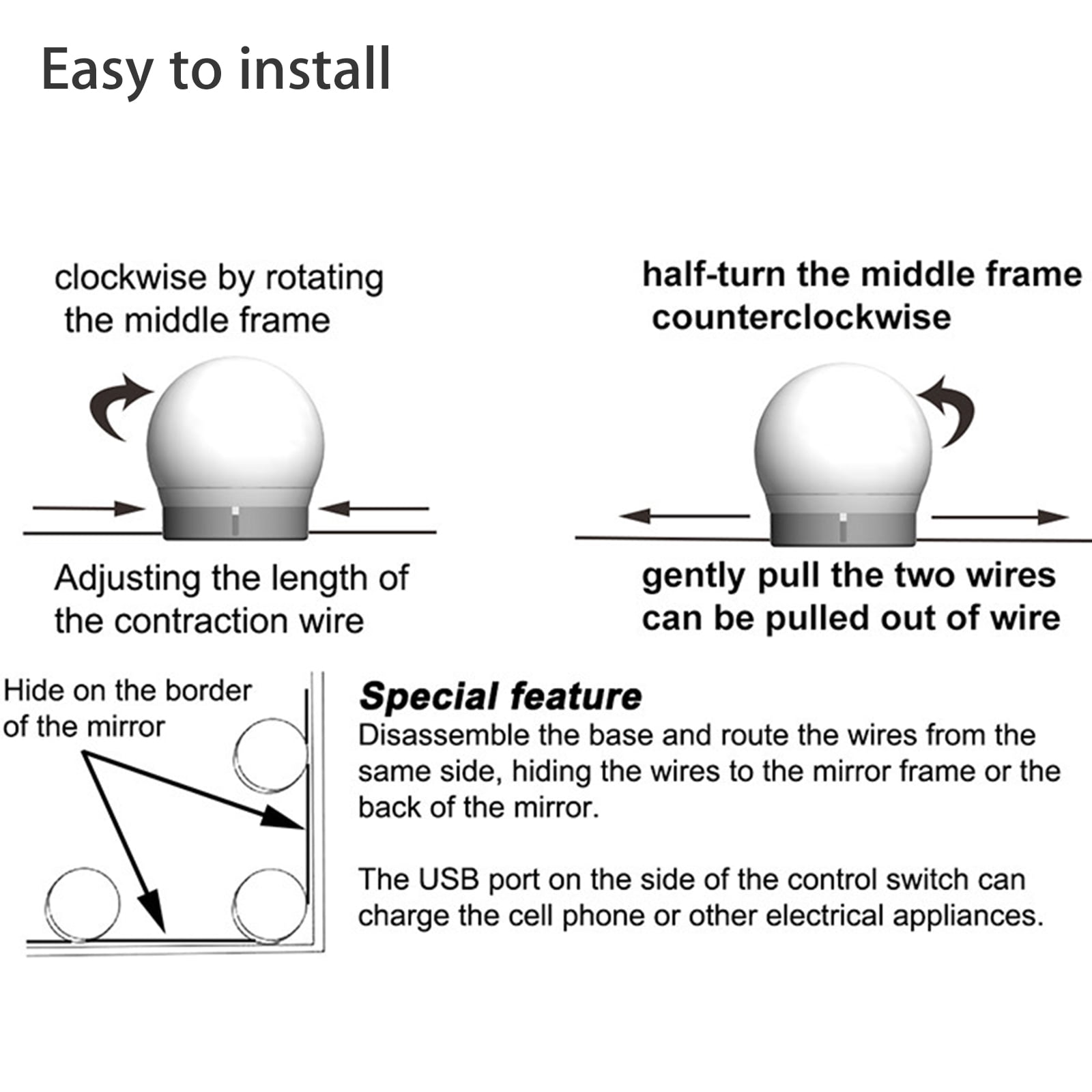 Easy to install

clockwise by rotating the middle frame

Adjusting the length of the contraction wire

half-turn the middle frame counterclockwise

gently pull the two wires can be pulled out of wire

Hide on the border of the mirror

Special feature
Disassemble the base and route the wires from the same side, hiding the wires to the mirror frame or the back of the mirror.

The USB port on the side of the control switch can charge the cell phone or other electrical appliances.