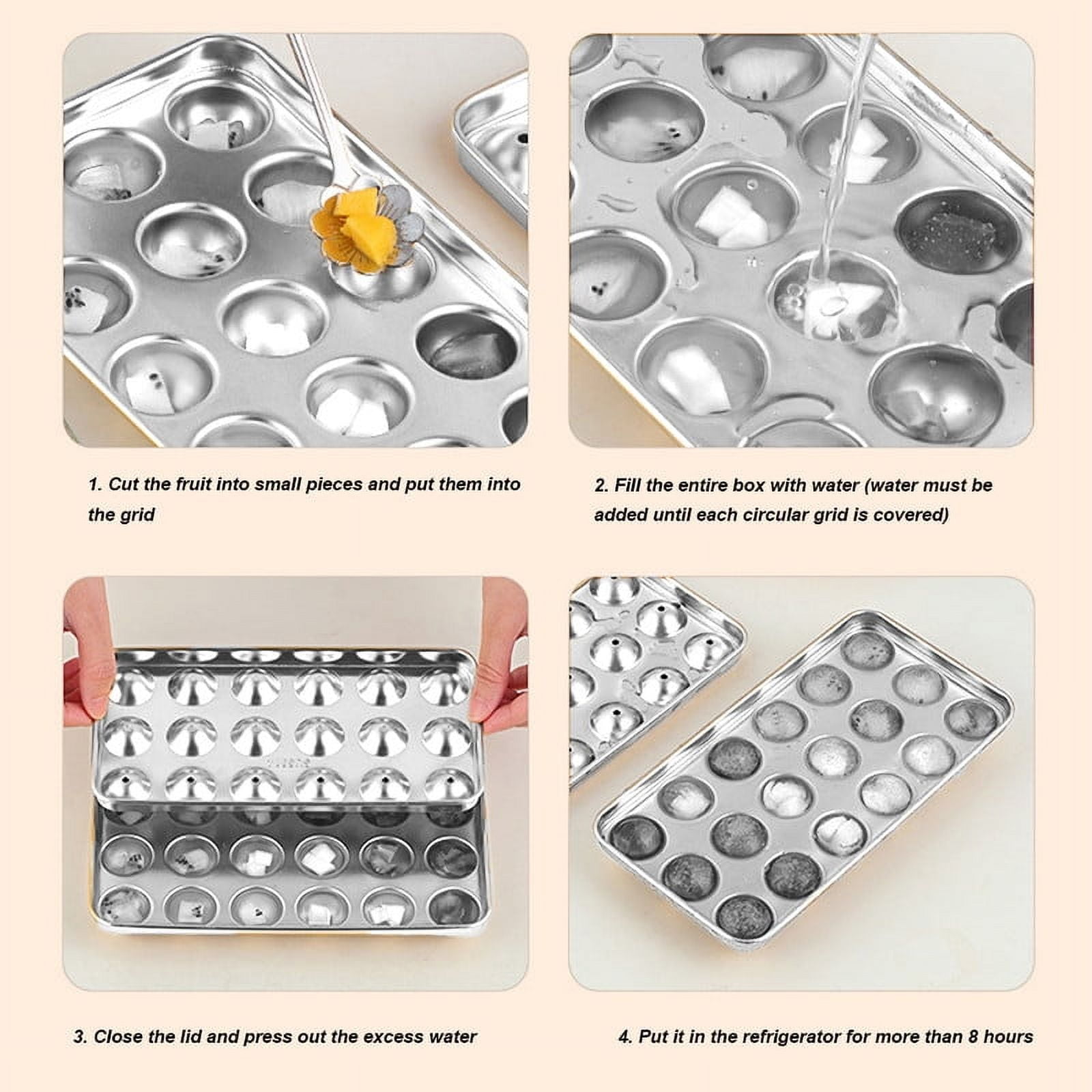 1. Cut the fruit into small pieces and put them into the grid

2. Fill the entire box with water (water must be added until each circular grid is covered)

3. Close the lid and press out the excess water

4. Put it in the refrigerator for more than 8 hours