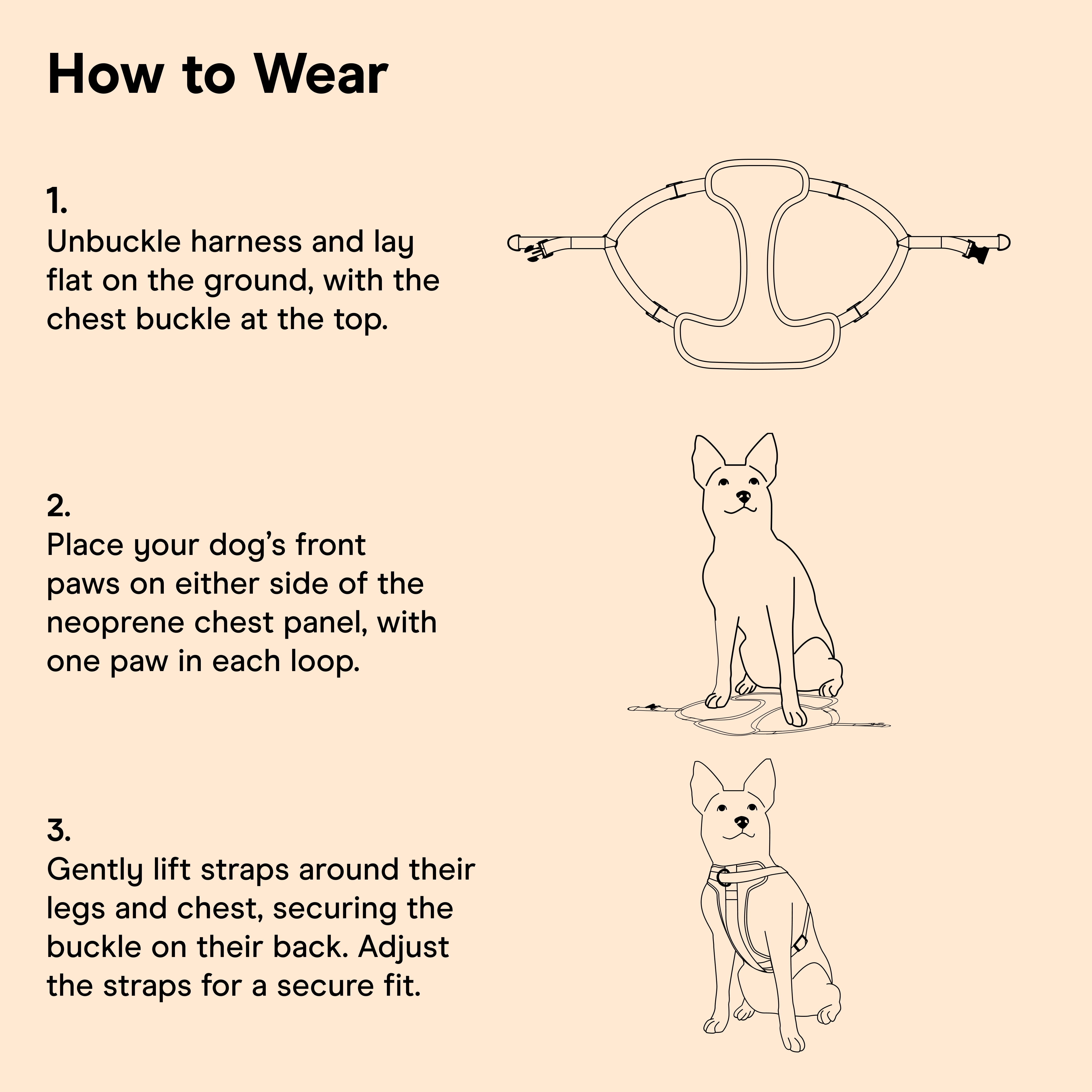 How to Wear

1.
Unbuckle harness and lay flat on the ground, with the chest buckle at the top.

2.
Place your dog's front paws on either side of the neoprene chest panel, with one paw in each loop.

3.
Gently lift straps around their legs and chest, securing the buckle on their back. Adjust the straps for a secure fit.