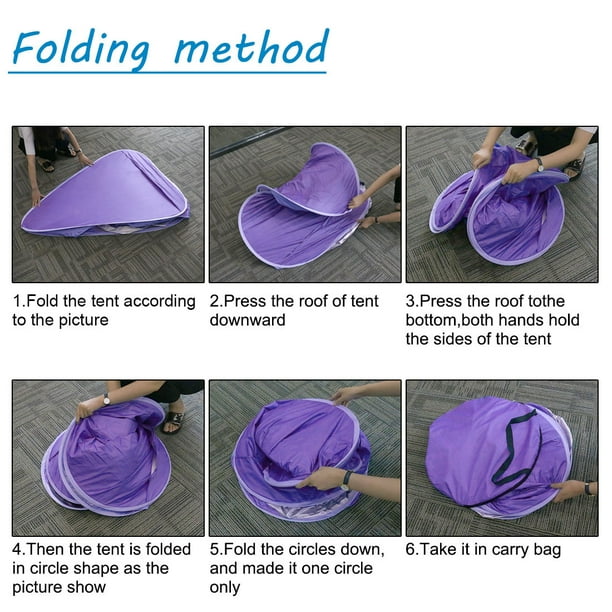 Folding method

1.Fold the tent according to the picture

2.Press the roof of tent downward

3.Press the roof tothe bottom,both hands hold the sides of the tent

4.Then the tent is folded in circle shape as the picture show

5.Fold the circles down, and made it one circle only

6.Take it in carry bag