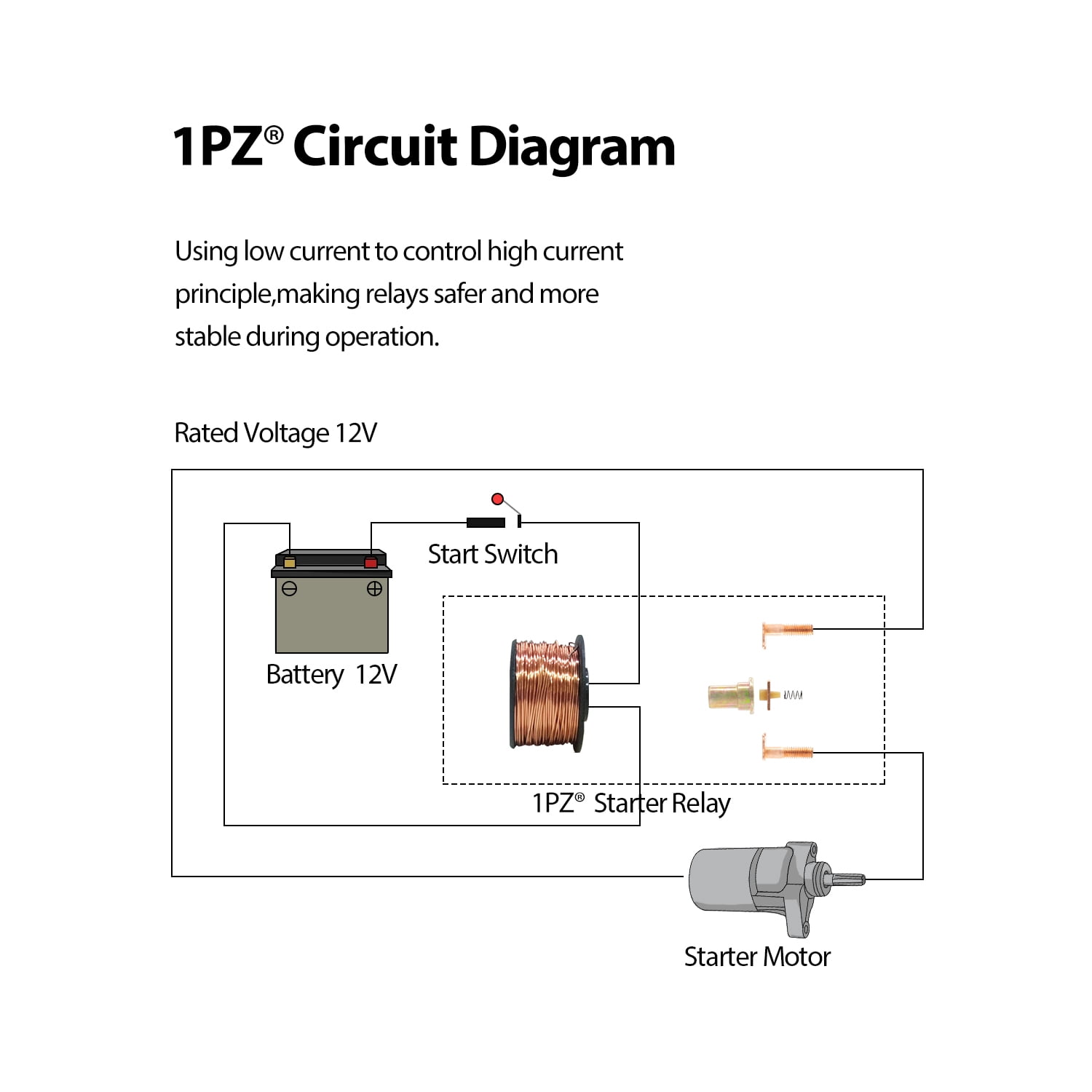 1PZ® Circuit Diagram

Using low current to control high current principle,making relays safer and more stable during operation.

Rated Voltage 12V

Start Switch

Battery 12V

1PZ® Starter Relay

Starter Motor