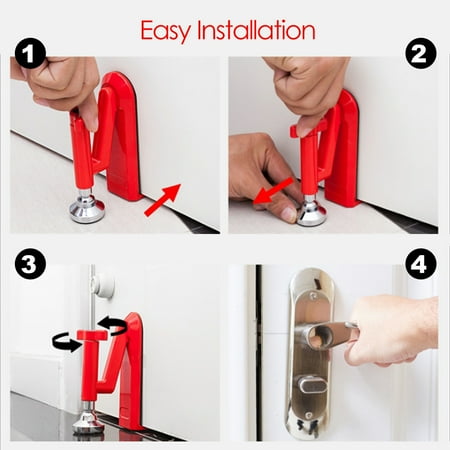 Easy Installation

1

2

3

4