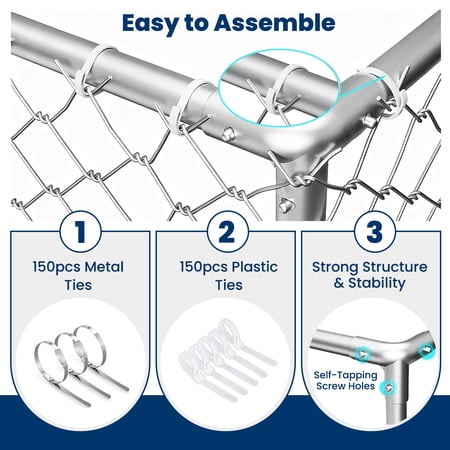 Easy to Assemble

1

150pcs Metal Ties

2

150pcs Plastic Ties

3

Strong Structure & Stability

Self-Tapping Screw Holes