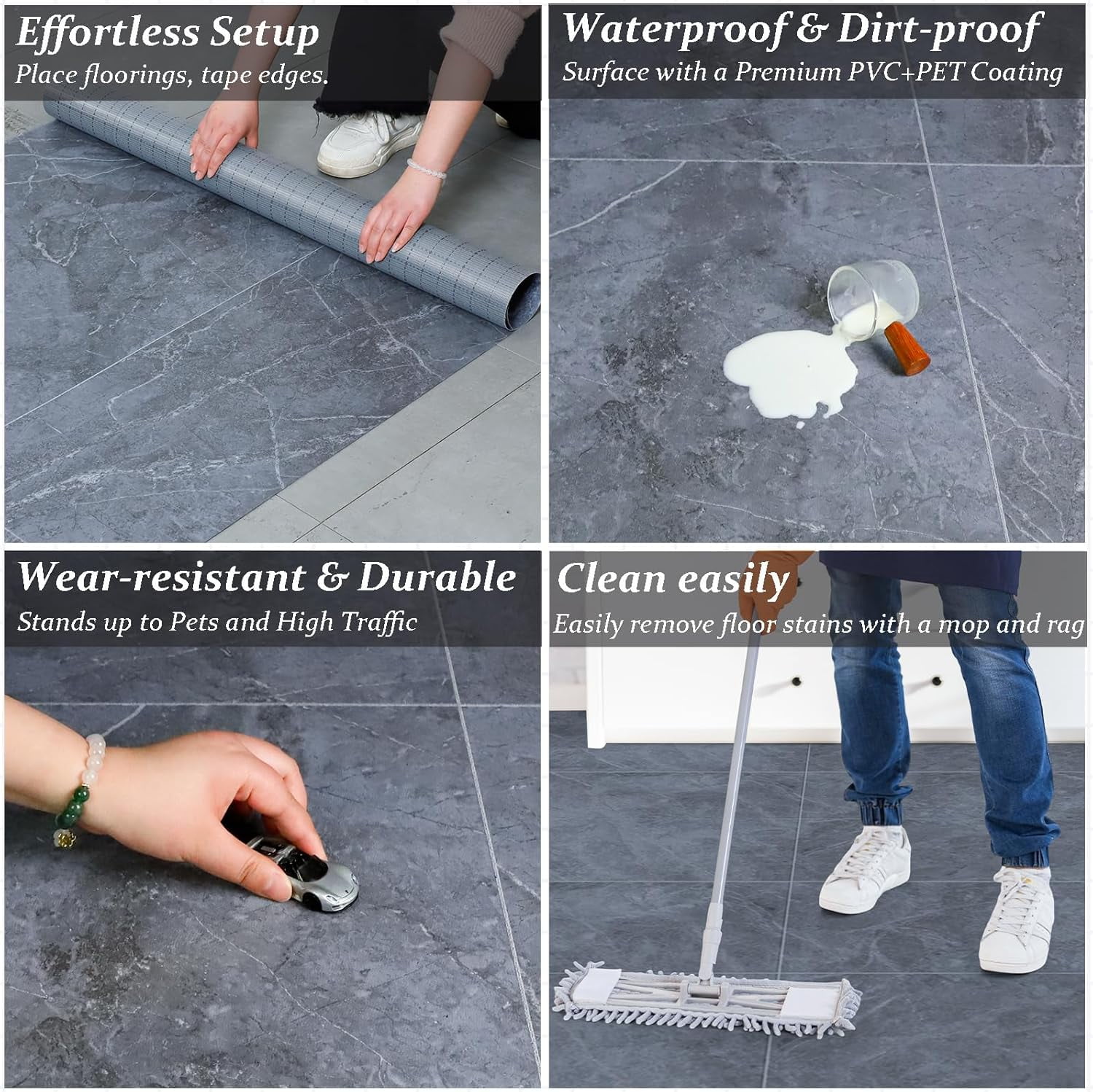 Effortless Setup
Place floorings, tape edges.

Waterproof & Dirt-proof
Surface with a Premium PVC+PET Coating

Wear-resistant & Durable
Stands up to Pets and High Traffic

Clean easily
Easily remove floor stains with a mop and rag