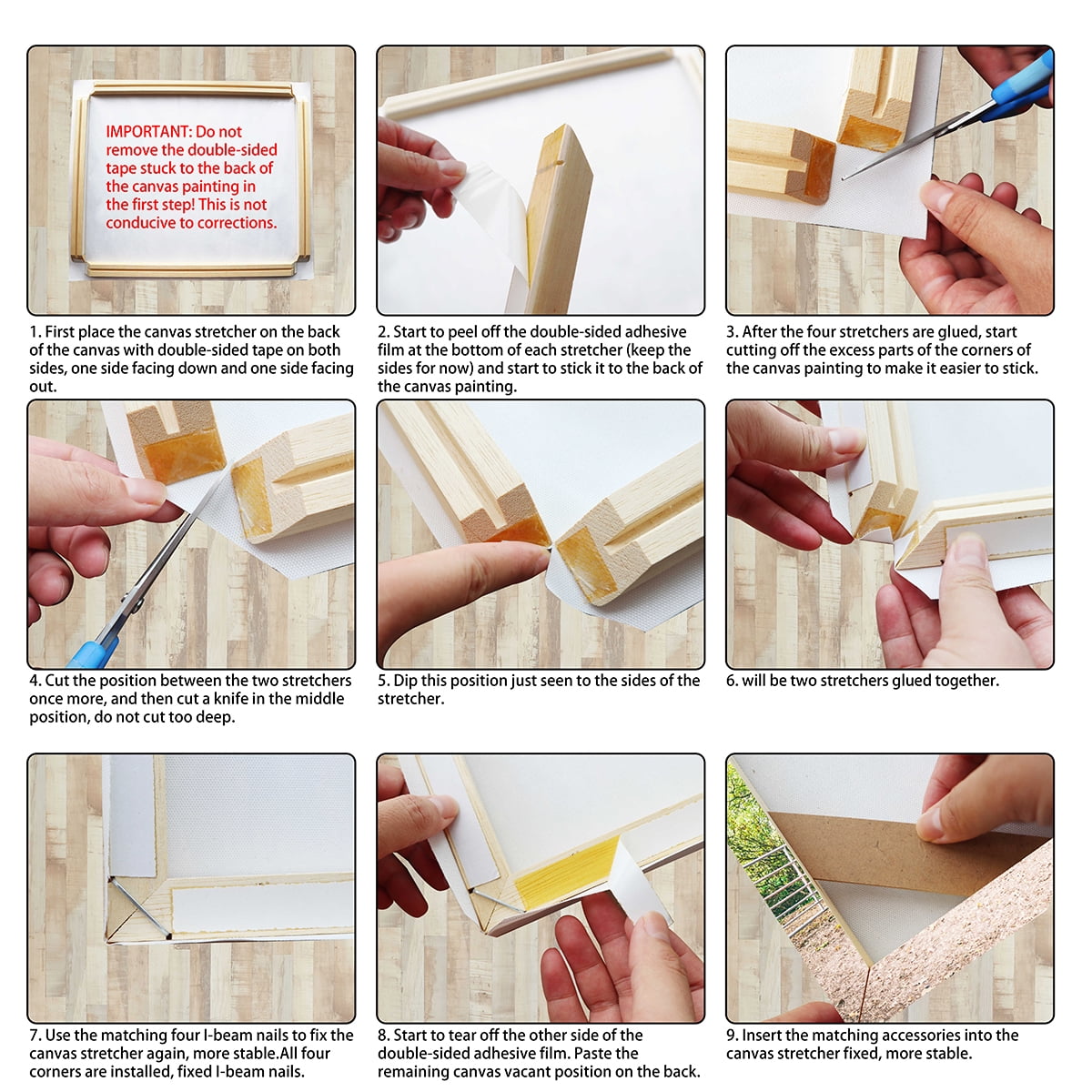 IMPORTANT: Do not remove the double-sided tape stuck to the back of the canvas painting in the first step! This is not conducive to corrections.

1. First place the canvas stretcher on the back of the canvas with double-sided tape on both sides, one side facing down and one side facing out.

2. Start to peel off the double-sided adhesive film at the bottom of each stretcher (keep the sides for now) and start to stick it to the back of the canvas painting.

3. After the four stretchers are glued, start cutting off the excess parts of the corners of the canvas painting to make it easier to stick.

4. Cut the position between the two stretchers once more, and then cut a knife in the middle position, do not cut too deep.

5. Dip this position just seen to the sides of the stretcher.

6. will be two stretchers glued together.

7. Use the matching four I-beam nails to fix the canvas stretcher again, more stable.All four corners are installed, fixed I-beam nails.

8. Start to tear off the other side of the double-sided adhesive film. Paste the remaining canvas vacant position on the back.

9. Insert the matching accessories into the canvas stretcher fixed, more stable.