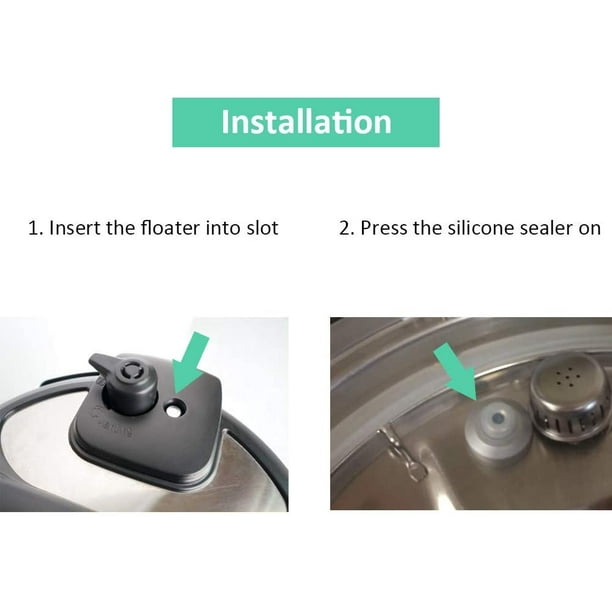 Installation

1. Insert the floater into slot

2. Press the silicone sealer on