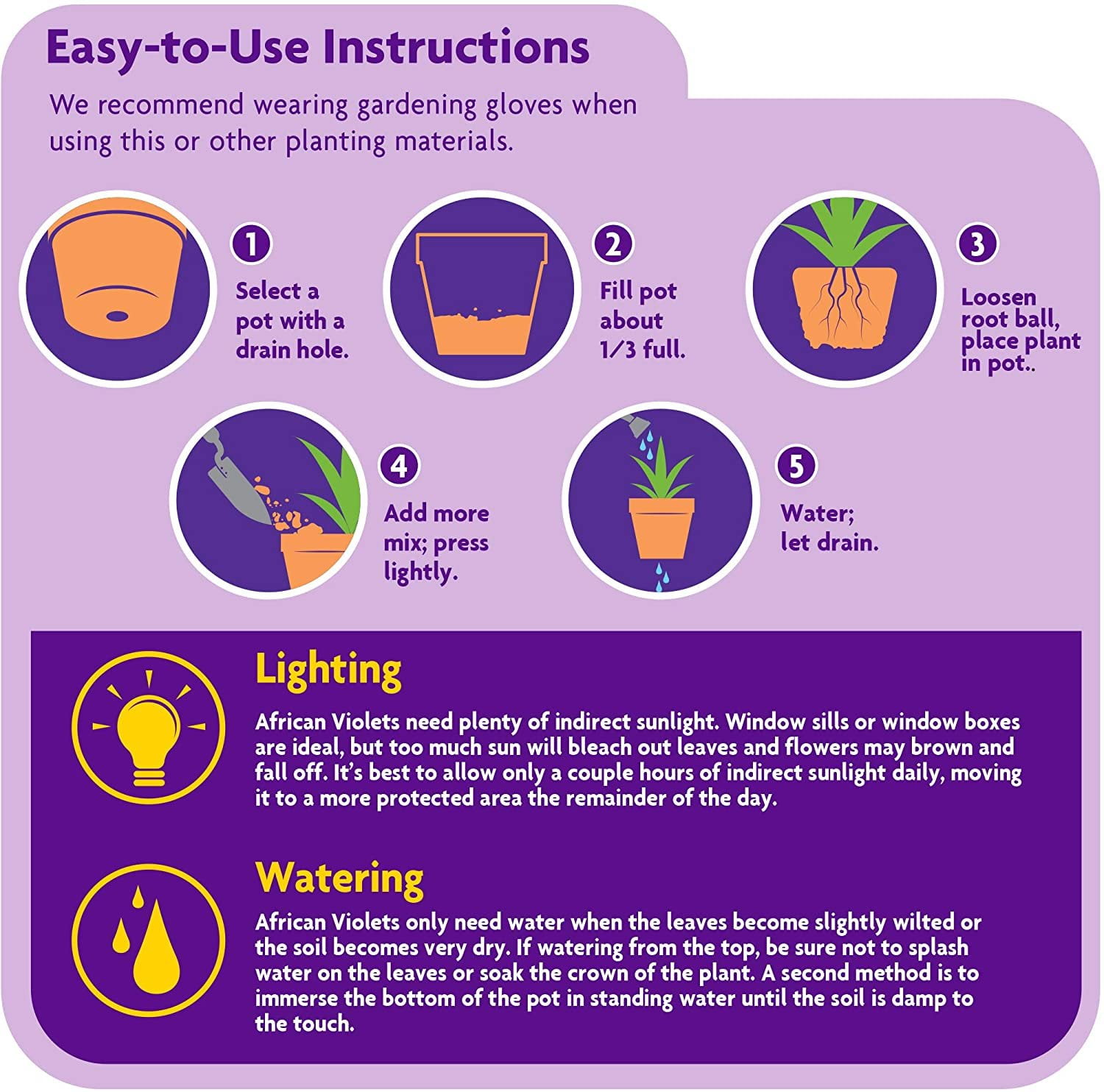 Easy-to-Use Instructions

We recommend wearing gardening gloves when using this or other planting materials.

1
Select a pot with a drain hole.

2
Fill pot about 1/3 full.

3
Loosen root ball, place plant in pot..

4
Add more mix; press lightly.

5
Water; let drain.

Lighting

African Violets need plenty of indirect sunlight. Window sills or window boxes are ideal, but too much sun will bleach out leaves and flowers may brown and fall off. It's best to allow only a couple hours of indirect sunlight daily, moving it to a more protected area the remainder of the day.

Watering

African Violets only need water when the leaves become slightly wilted or the soil becomes very dry. If watering from the top, be sure not to splash water on the leaves or soak the crown of the plant. A second method is to immerse the bottom of the pot in standing water until the soil is damp to the touch.