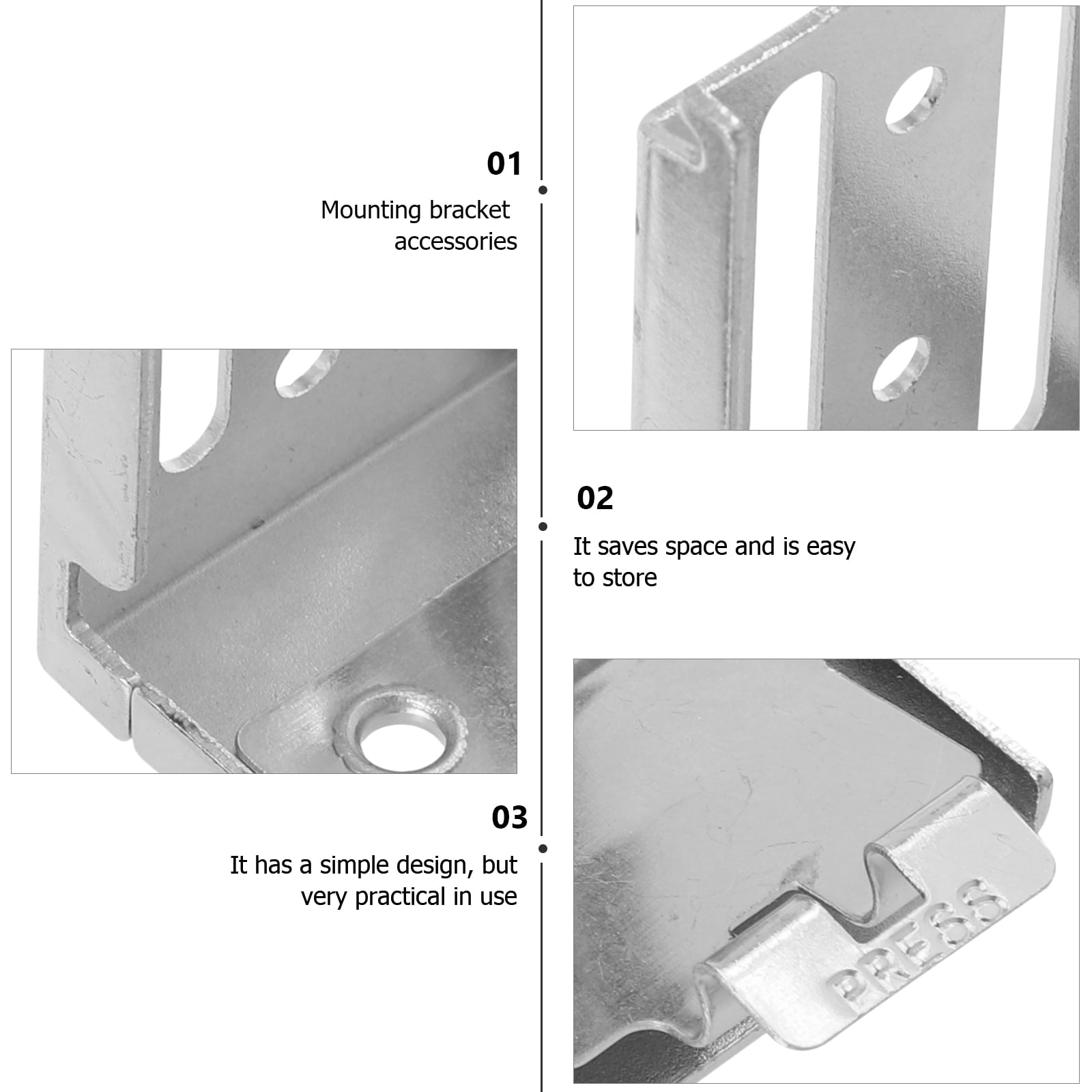 01

Mounting bracket accessories

02

It saves space and is easy to store

03

It has a simple design, but very practical in use

PRESS