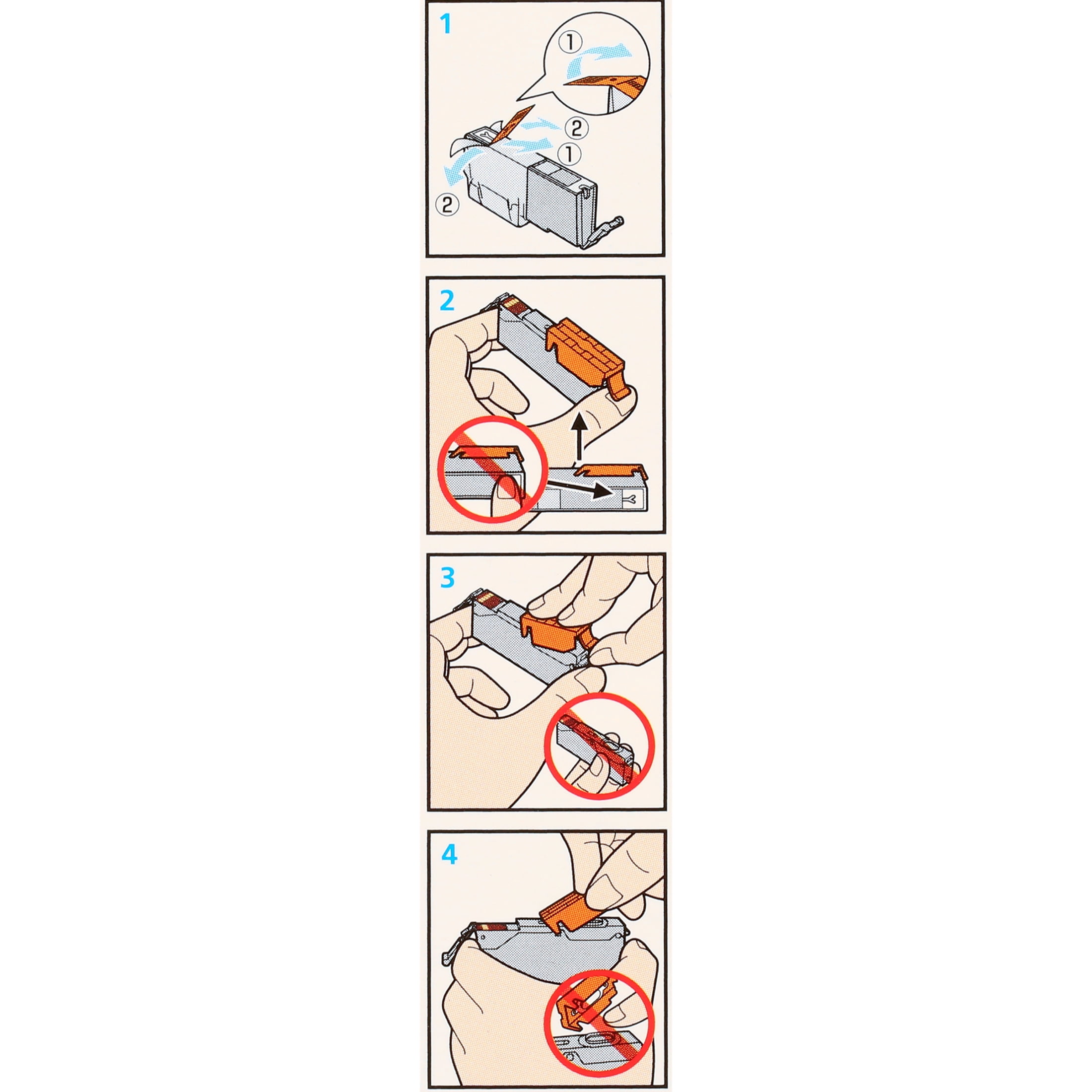 1

①

②

①

②

2

3

4