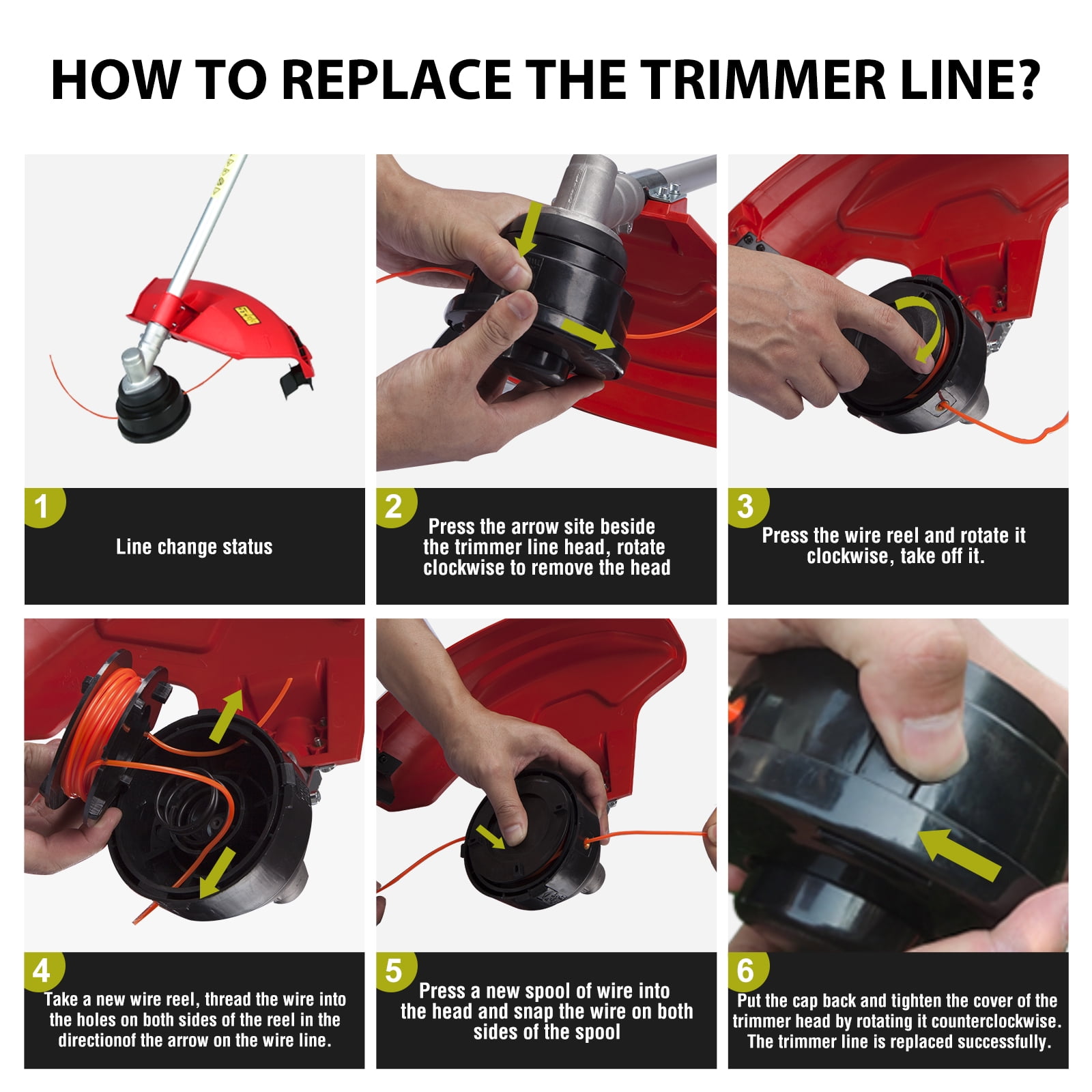 HOW TO REPLACE THE TRIMMER LINE?

1
Line change status

2
Press the arrow site beside the trimmer line head, rotate clockwise to remove the head

3
Press the wire reel and rotate it clockwise, take off it.

4
Take a new wire reel, thread the wire into the holes on both sides of the reel in the directionof the arrow on the wire line.

5
Press a new spool of wire into the head and snap the wire on both sides of the spool

6
Put the cap back and tighten the cover of the trimmer head by rotating it counterclockwise. The trimmer line is replaced successfully.