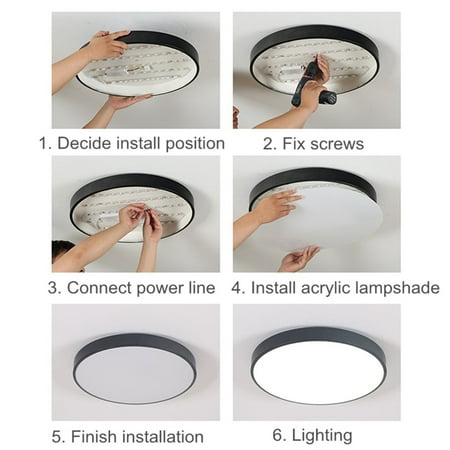 1. Decide install position

2. Fix screws

3. Connect power line

4. Install acrylic lampshade

5. Finish installation

6. Lighting