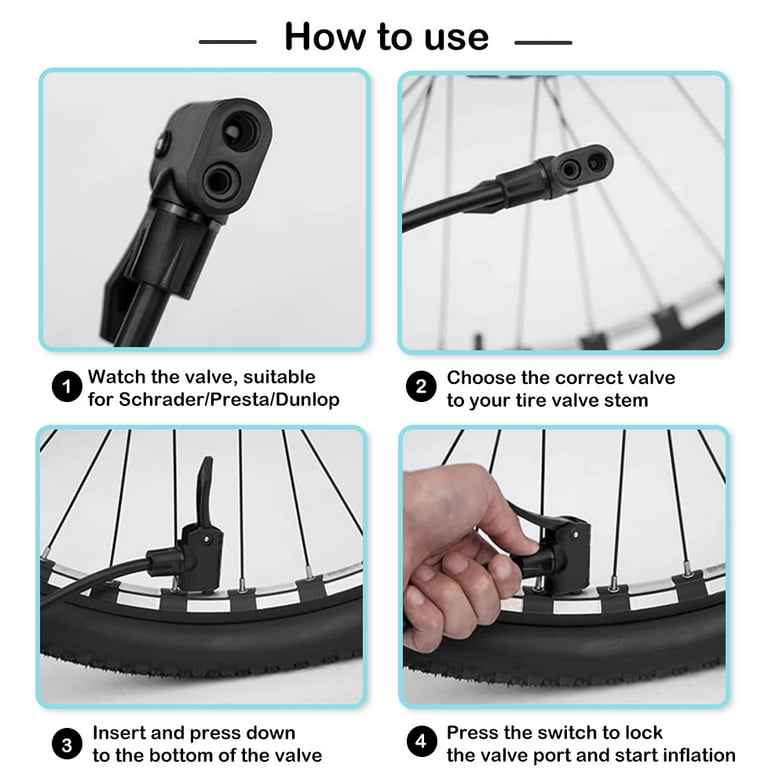 How to use

1 Watch the valve, suitable for Schrader/Presta/Dunlop

2 Choose the correct valve to your tire valve stem

3 Insert and press down to the bottom of the valve

4 Press the switch to lock the valve port and start inflation