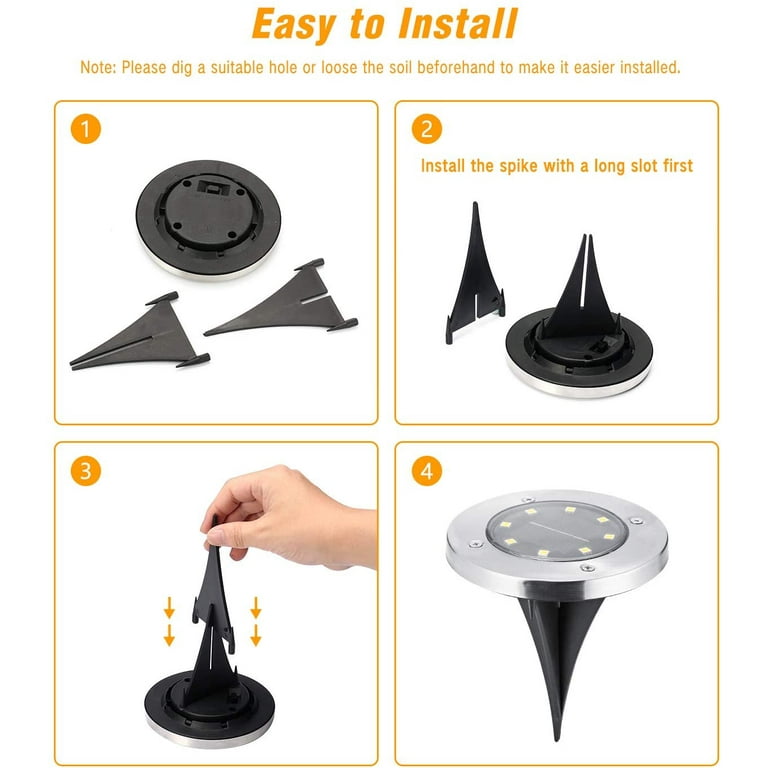 Easy to Install

Note: Please dig a suitable hole or loose the soil beforehand to make it easier installed.

1

2

Install the spike with a long slot first

3

4