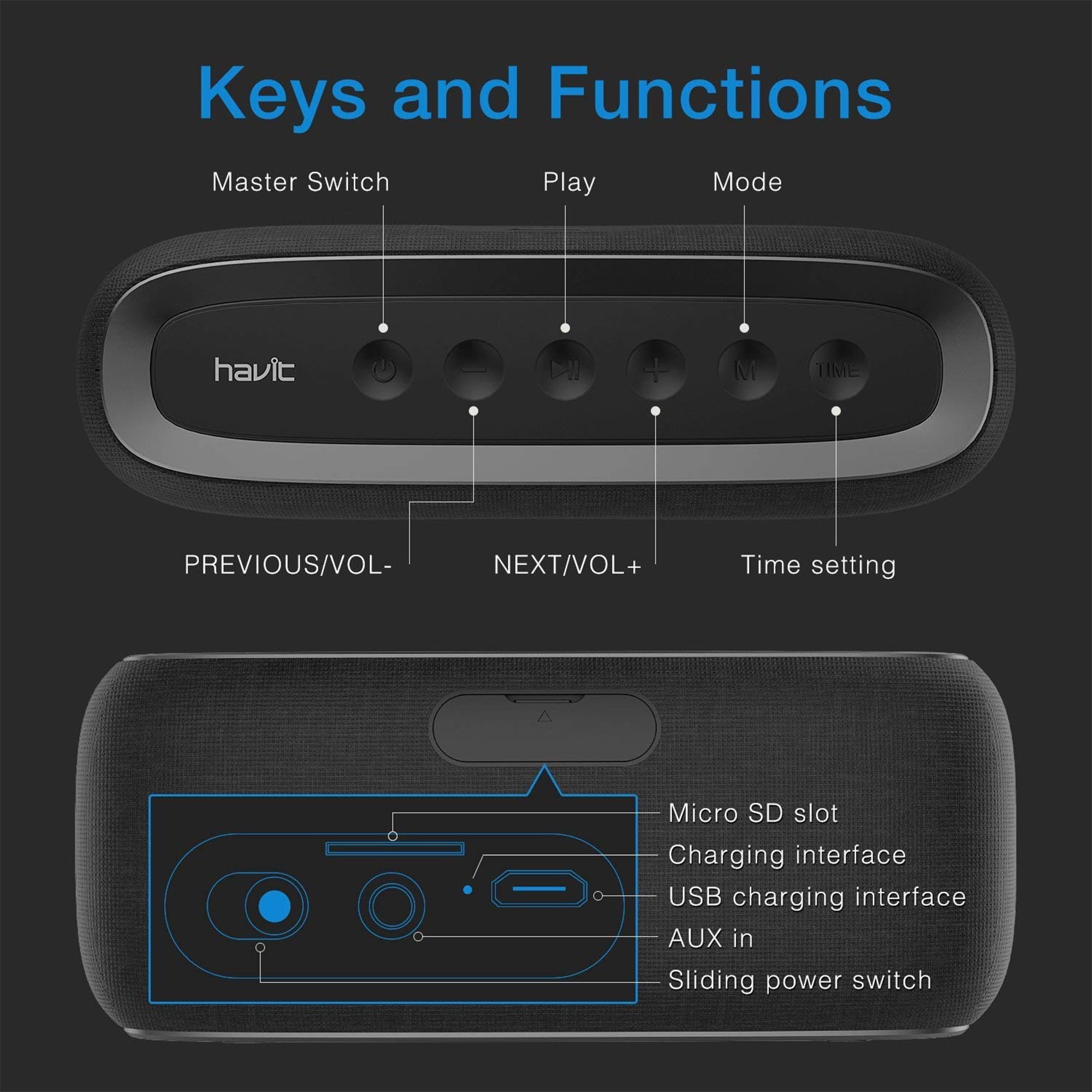 Keys and Functions

Master Switch

Play

Mode

havit

M

TIME

PREVIOUS/VOL-

NEXT/VOL+

Time setting

Micro SD slot

Charging interface

USB charging interface

AUX in

Sliding power switch